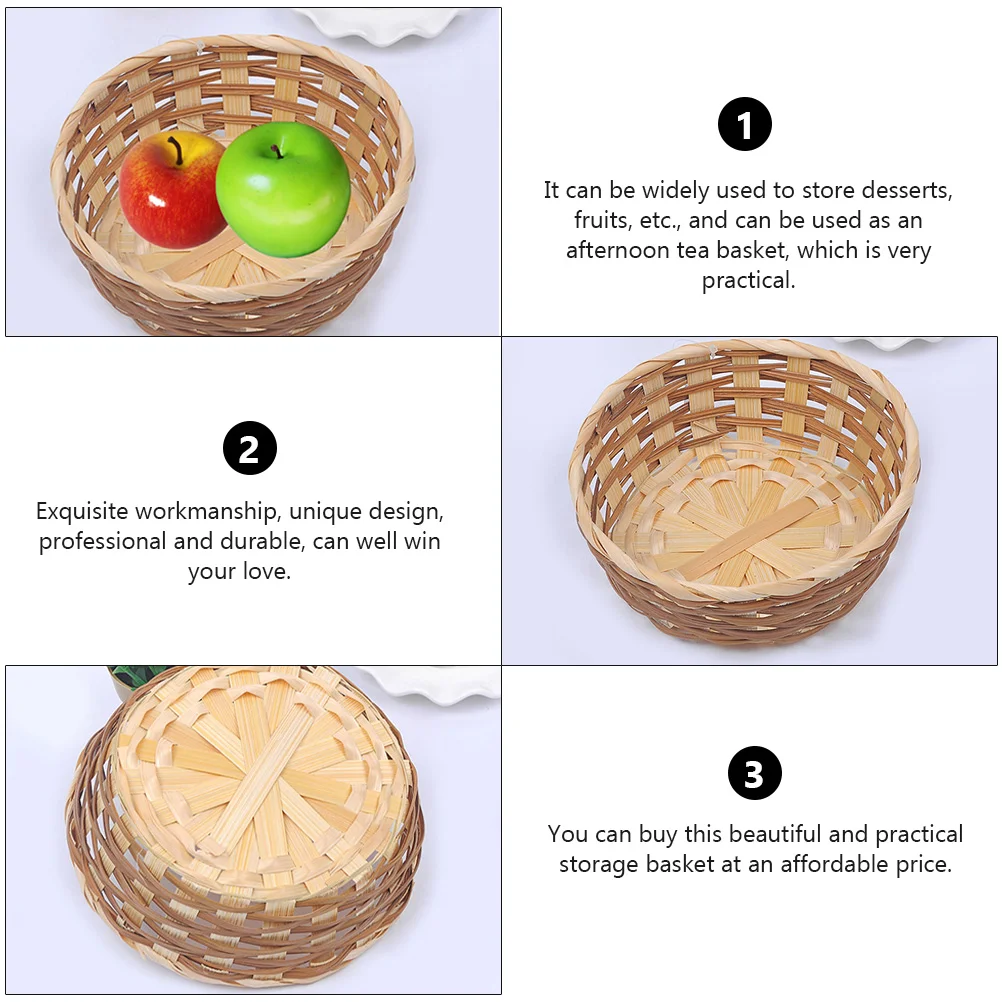 1

It can be widely used to store desserts, fruits, etc., and can be used as an afternoon tea basket, which is very practical.

2

Exquisite workmanship, unique design, professional and durable, can well win your love.

3

You can buy this beautiful and practical storage basket at an affordable price.