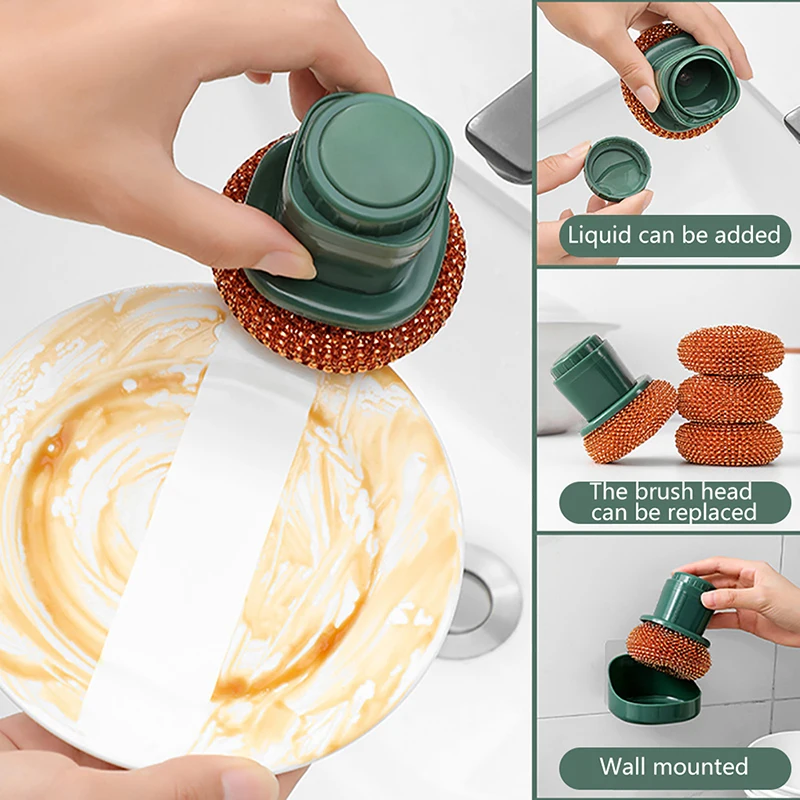 Liquid can be added

The brush head can be replaced

Wall mounted