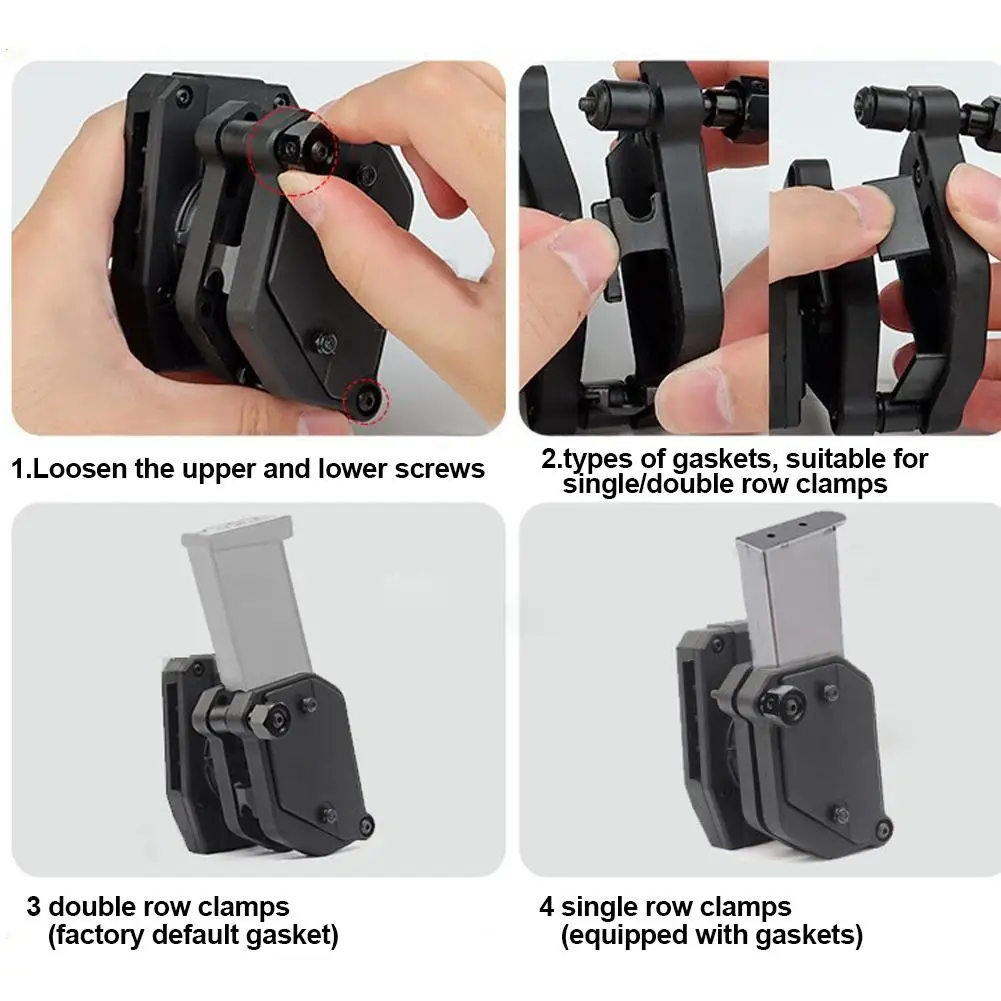 1.Loosen the upper and lower screws

2.types of gaskets, suitable for single/double row clamps

3 double row clamps (factory default gasket)

4 single row clamps (equipped with gaskets)