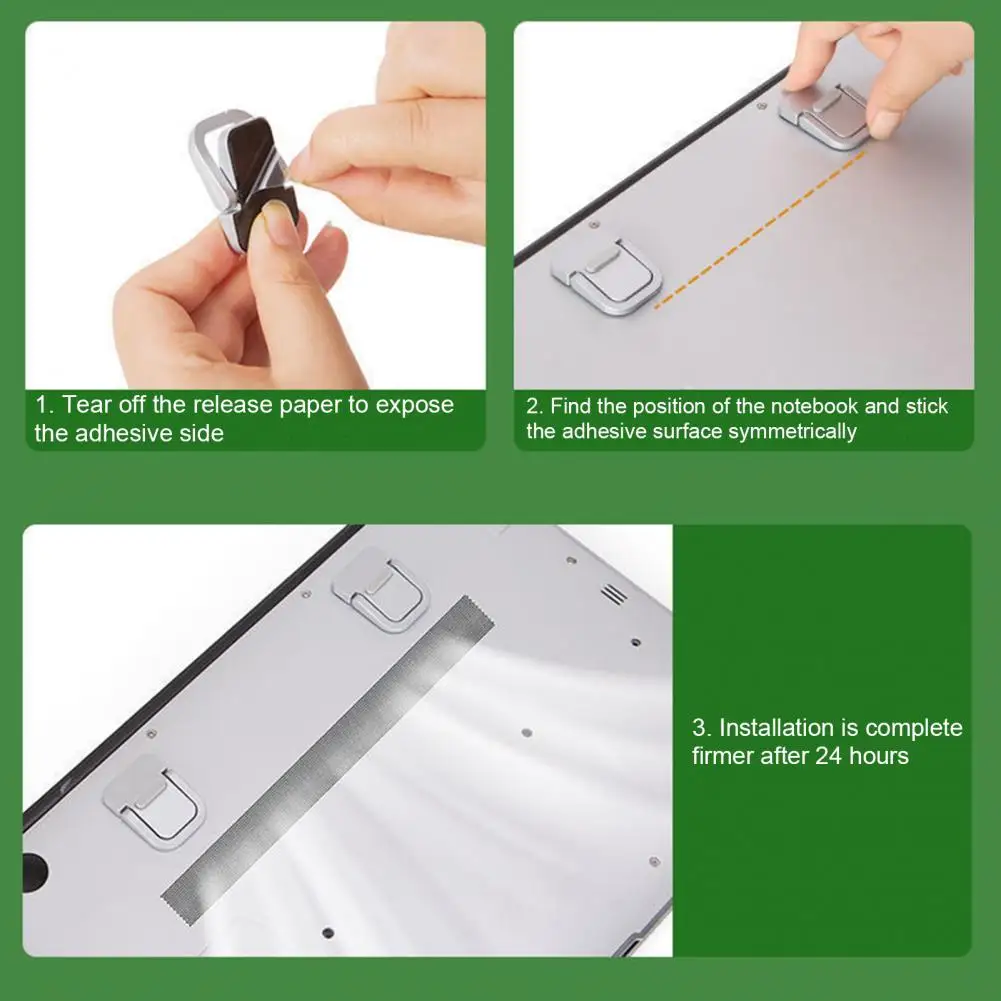 1. Tear off the release paper to expose the adhesive side

2. Find the position of the notebook and stick the adhesive surface symmetrically

3. Installation is complete firmer after 24 hours