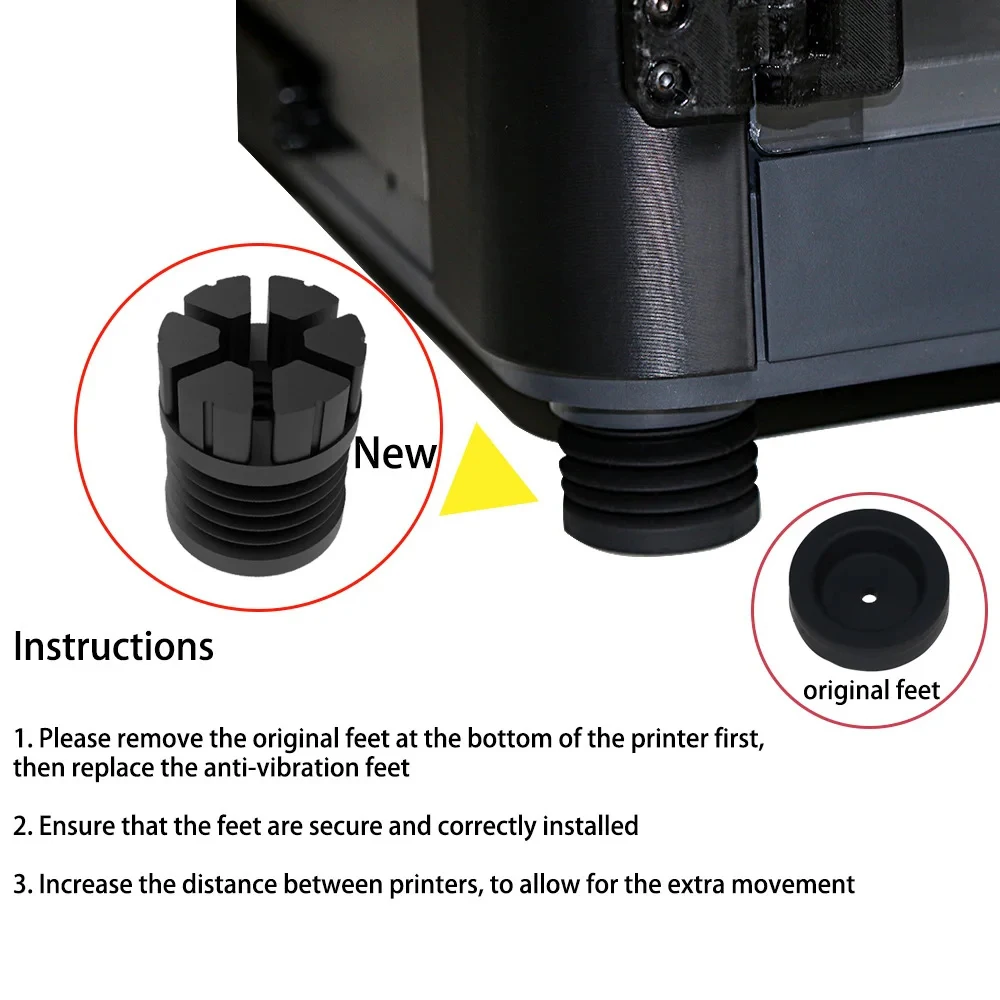 New

original feet

Instructions

1. Please remove the original feet at the bottom of the printer first, then replace the anti-vibration feet

2. Ensure that the feet are secure and correctly installed

3. Increase the distance between printers, to allow for the extra movement