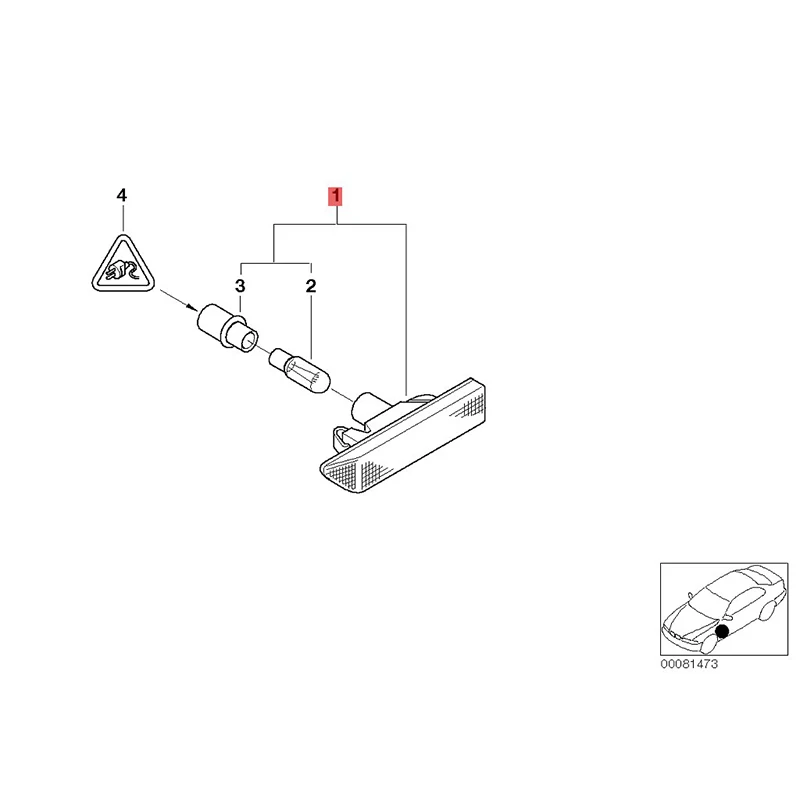 4

1

3

2

00081473