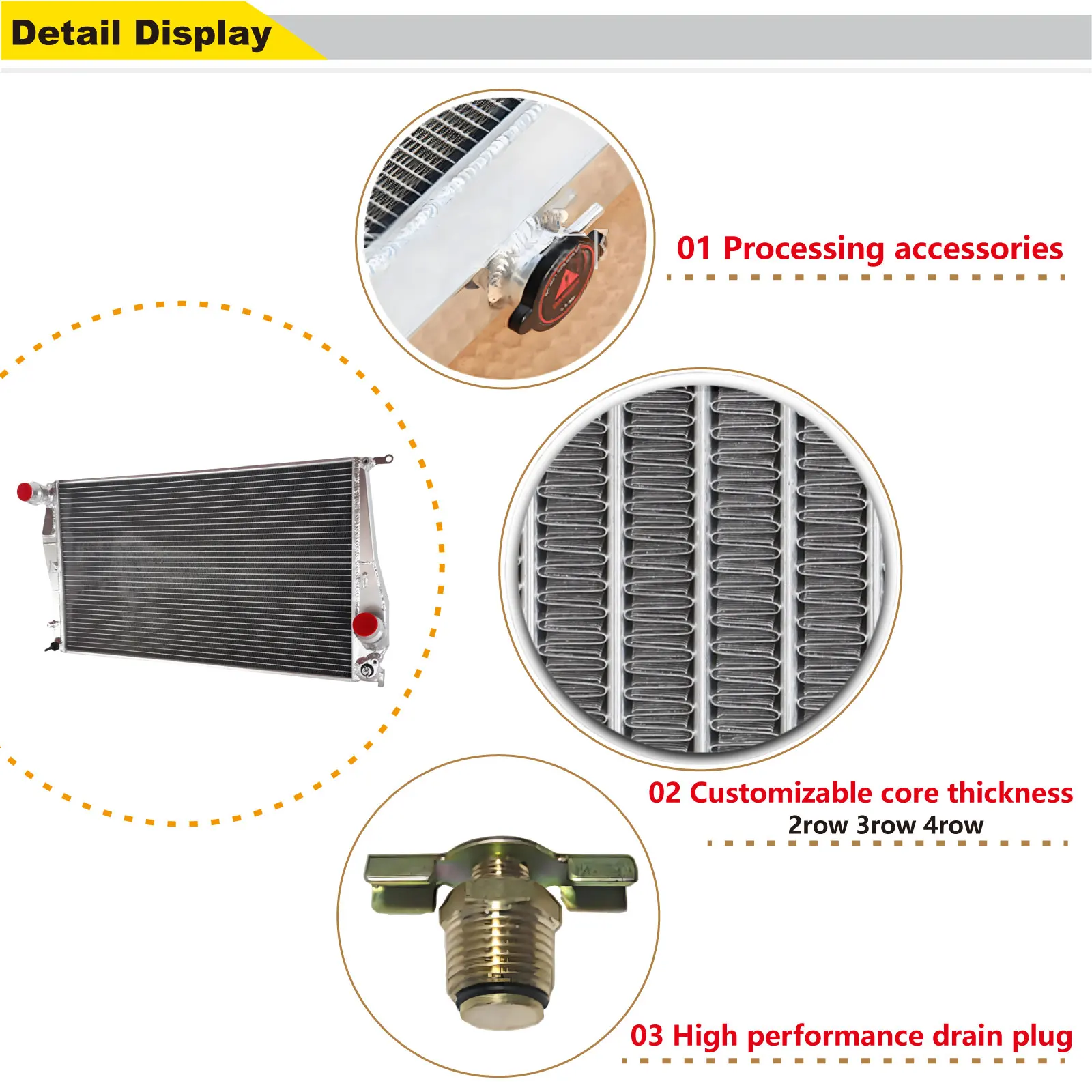 Detail Display

01 Processing accessories

02 Customizable core thickness
2row 3row 4row

03 High performance drain plug