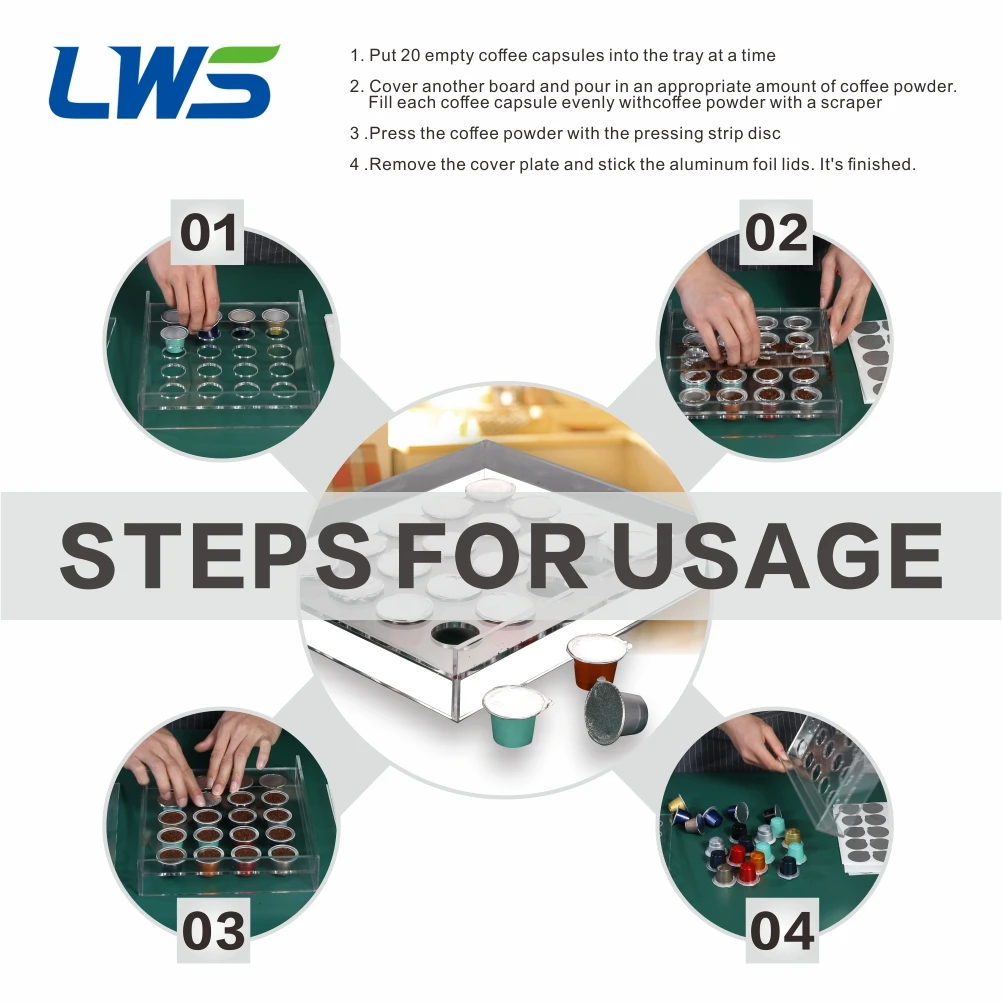 LWS

1. Put 20 empty coffee capsules into the tray at a time

2. Cover another board and pour in an appropriate amount of coffee powder. Fill each coffee capsule evenly withcoffee powder with a scraper

3 .Press the coffee powder with the pressing strip disc

4 .Remove the cover plate and stick the aluminum foil lids. It's finished.

01

02

STEPS FOR USAGE

03

04