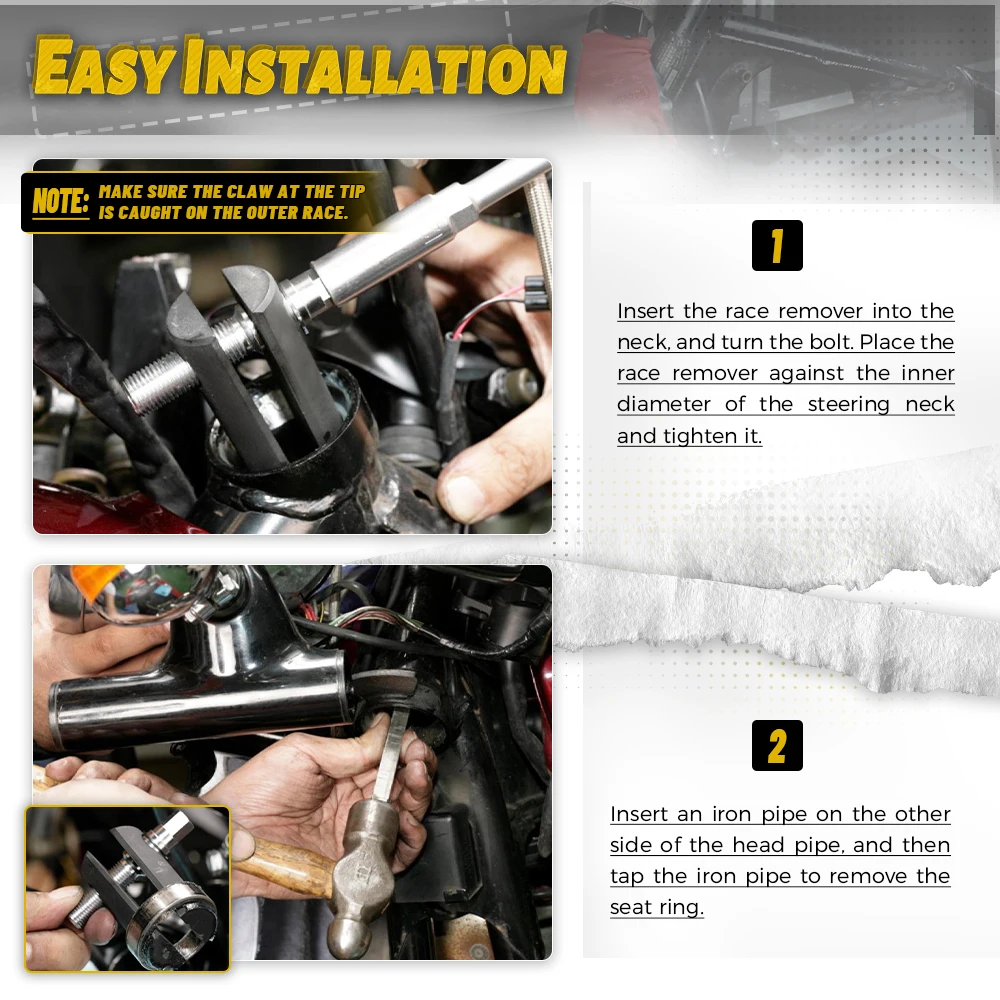 EASY INSTALLATION

NOTE: MAKE SURE THE CLAW AT THE TIP IS CAUGHT ON THE OUTER RACE.

1

Insert the race remover into the neck, and turn the bolt. Place the race remover against the inner diameter of the steering neck and tighten it.

2

Insert an iron pipe on the other side of the head pipe, and then tap the iron pipe to remove the seat ring.