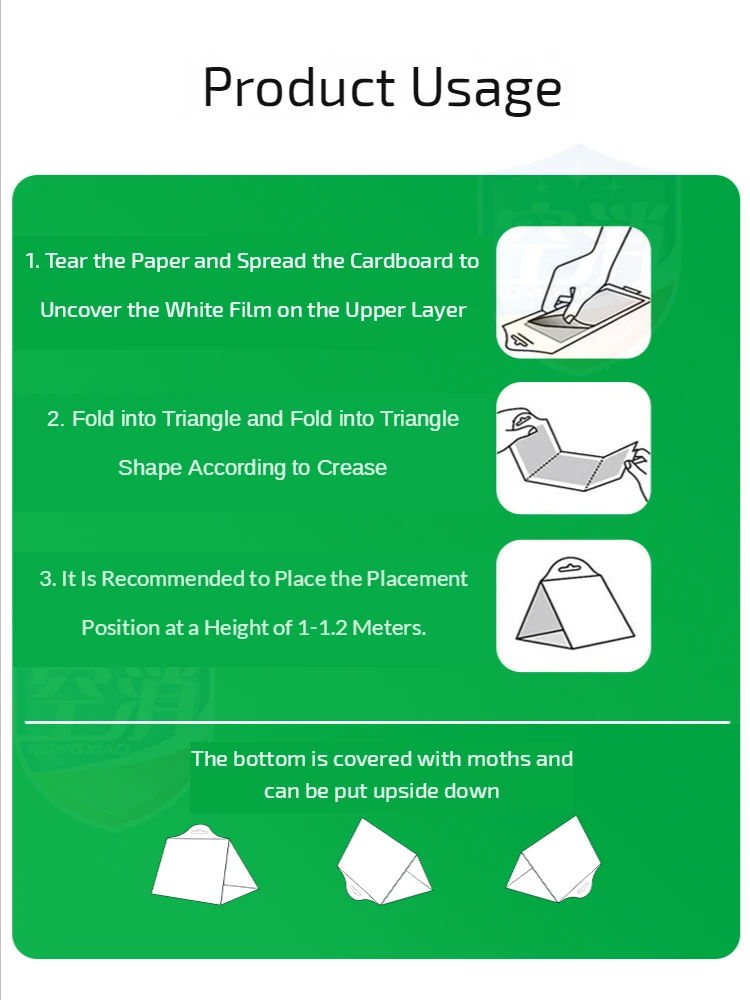 Product Usage

1. Tear the Paper and Spread the Cardboard to Uncover the White Film on the Upper Layer

2. Fold into Triangle and Fold into Triangle Shape According to Crease

3. It Is Recommended to Place the Placement Position at a Height of 1-1.2 Meters.

The bottom is covered with moths and can be put upside down