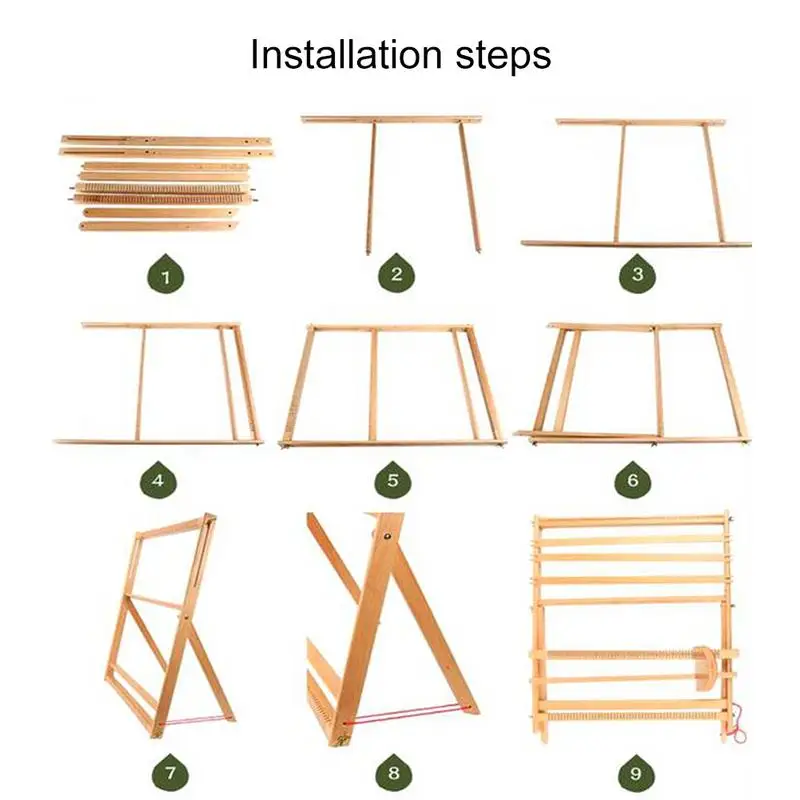 Installation steps

1

2

3

4

5

6

7

8

9