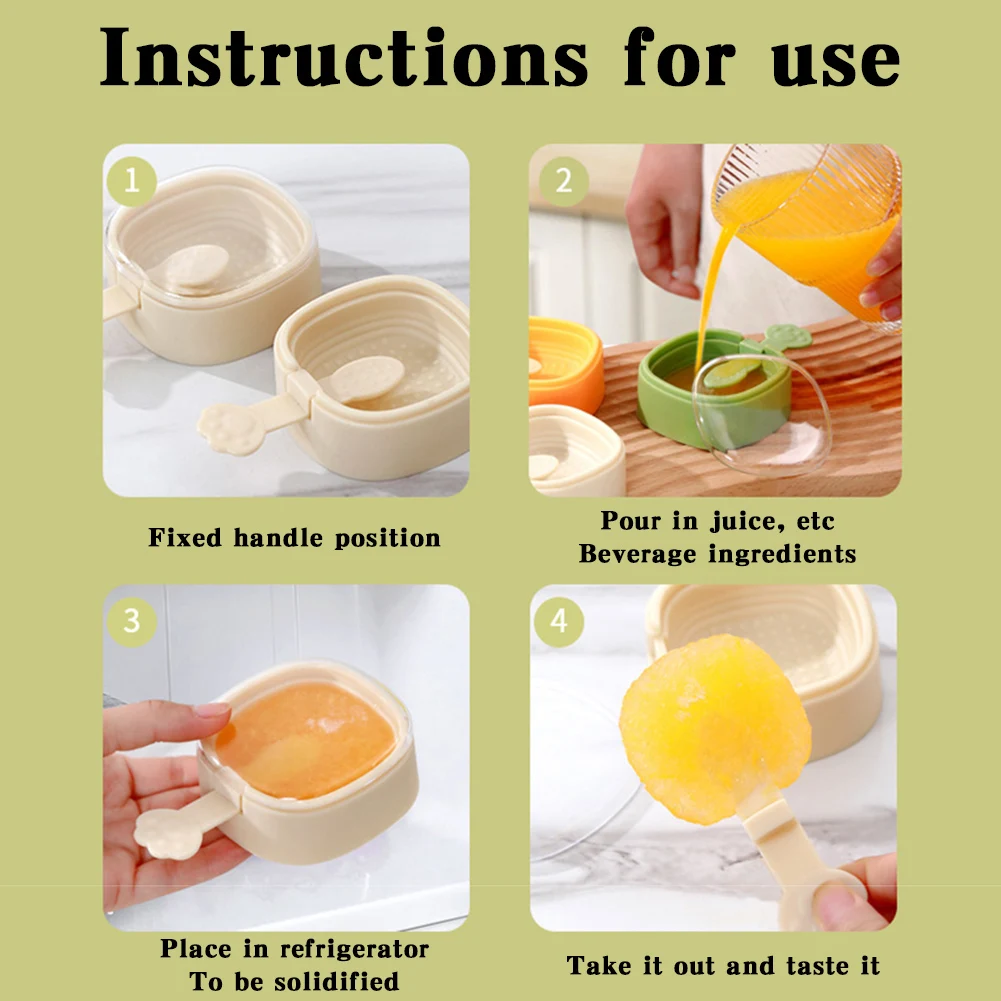 Instructions for use

1

Fixed handle position

2

Pour in juice, etc
Beverage ingredients

3

Place in refrigerator
To be solidified

4

Take it out and taste it