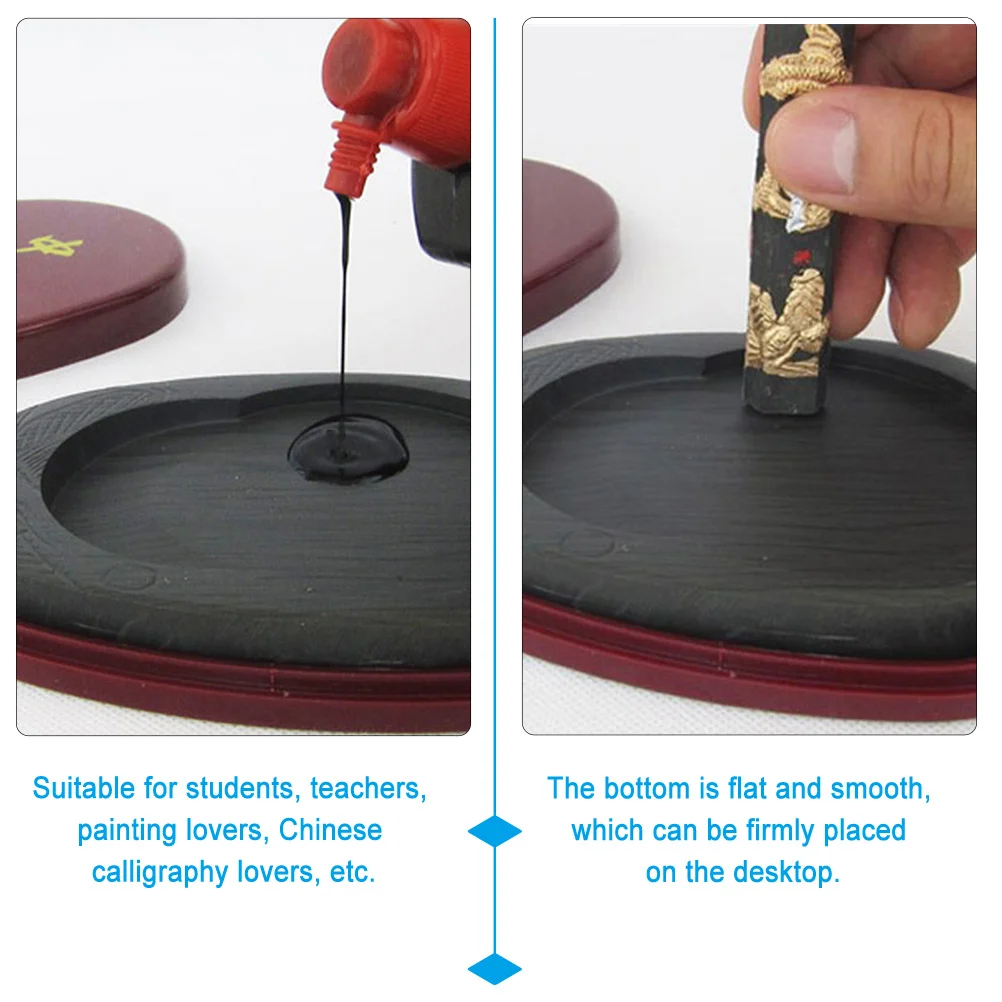 Suitable for students, teachers, painting lovers, Chinese calligraphy lovers, etc.

The bottom is flat and smooth, which can be firmly placed on the desktop.