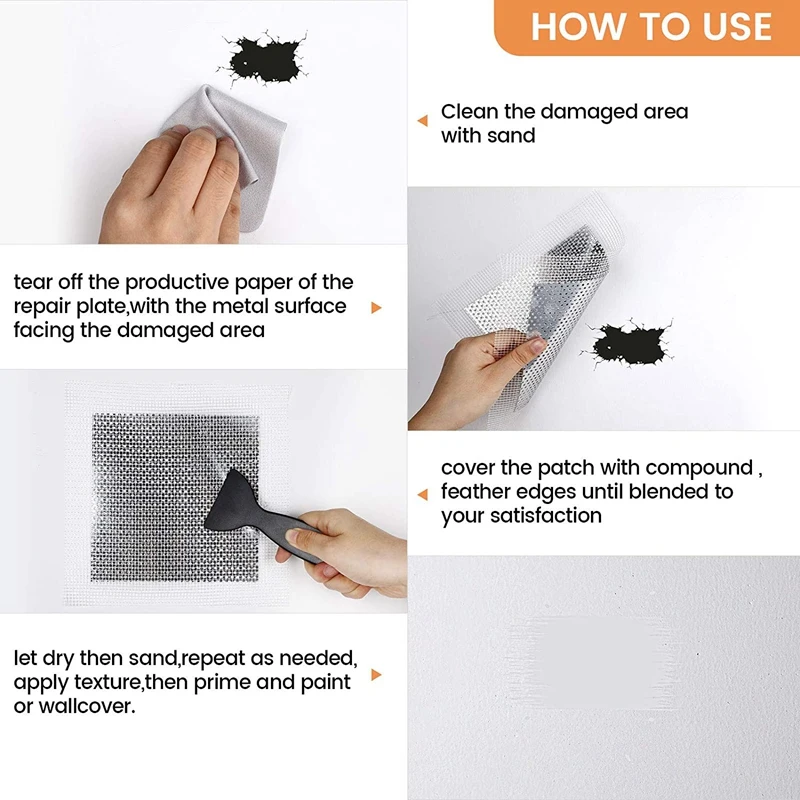 HOW TO USE

Clean the damaged area with sand

tear off the productive paper of the repair plate,with the metal surface facing the damaged area

cover the patch with compound , feather edges until blended to your satisfaction

let dry then sand,repeat as needed, apply texture,then prime and paint or wallcover.