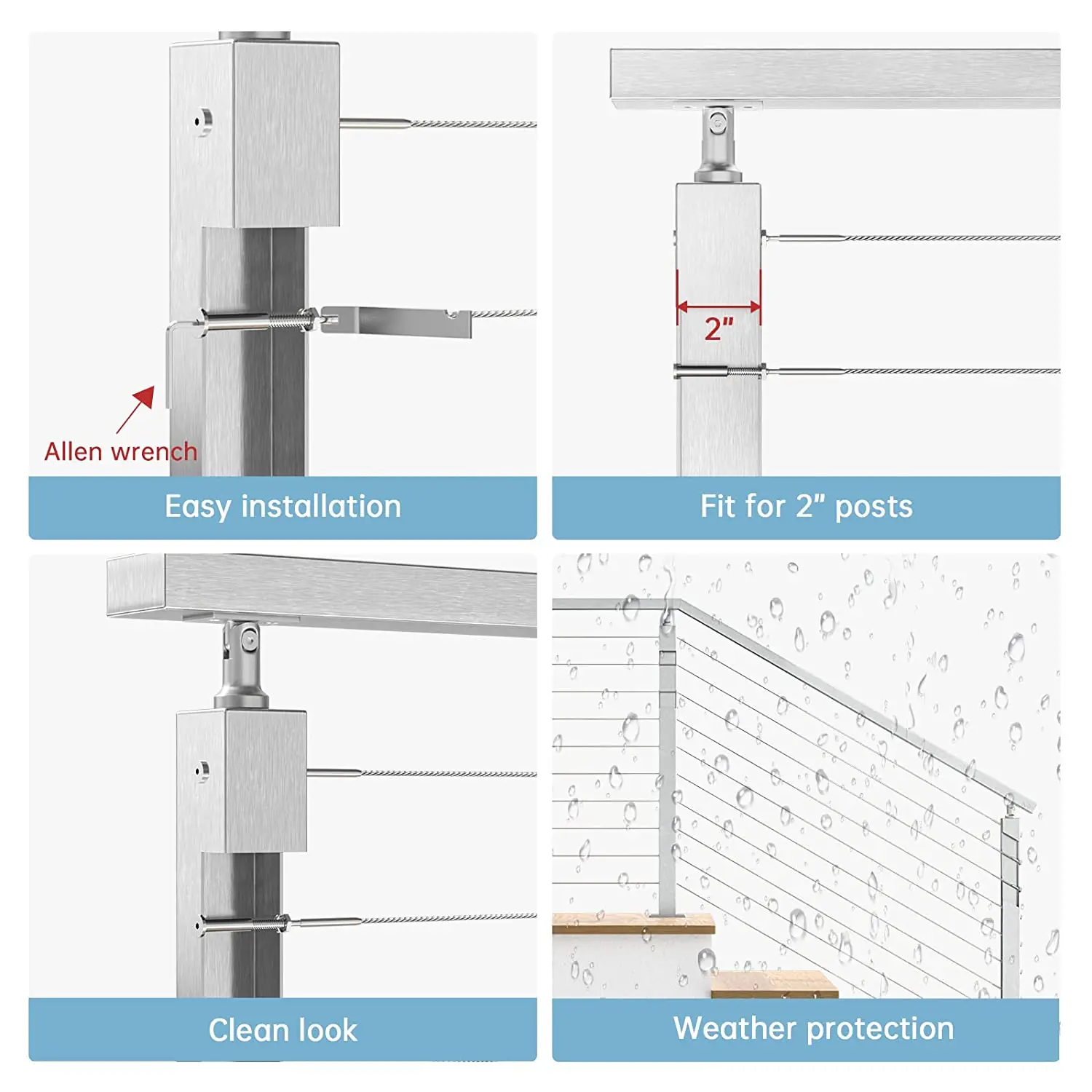 Allen wrench

Easy installation

2"

Fit for 2" posts

Clean look

Weather protection