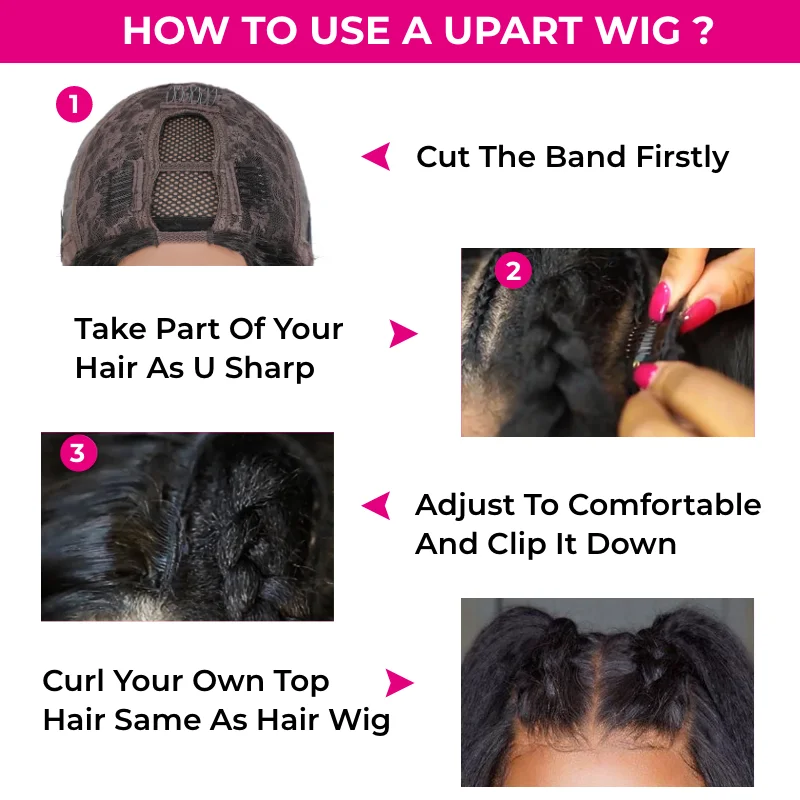 HOW TO USE A UPART WIG ?

1

Cut The Band Firstly

2

Take Part Of Your Hair As U Sharp

3

Adjust To Comfortable And Clip It Down

Curl Your Own Top Hair Same As Hair Wig