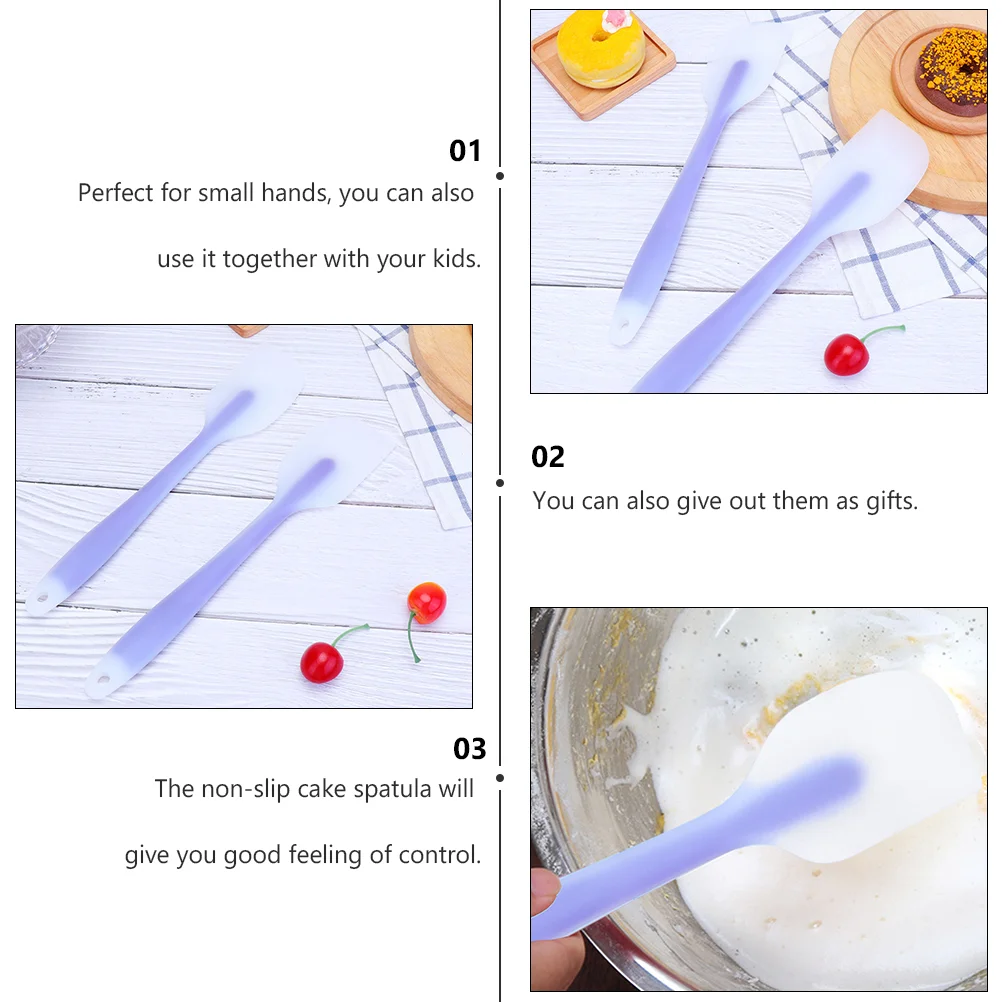 01
Perfect for small hands, you can also use it together with your kids.

02
You can also give out them as gifts.

03
The non-slip cake spatula will give you good feeling of control.