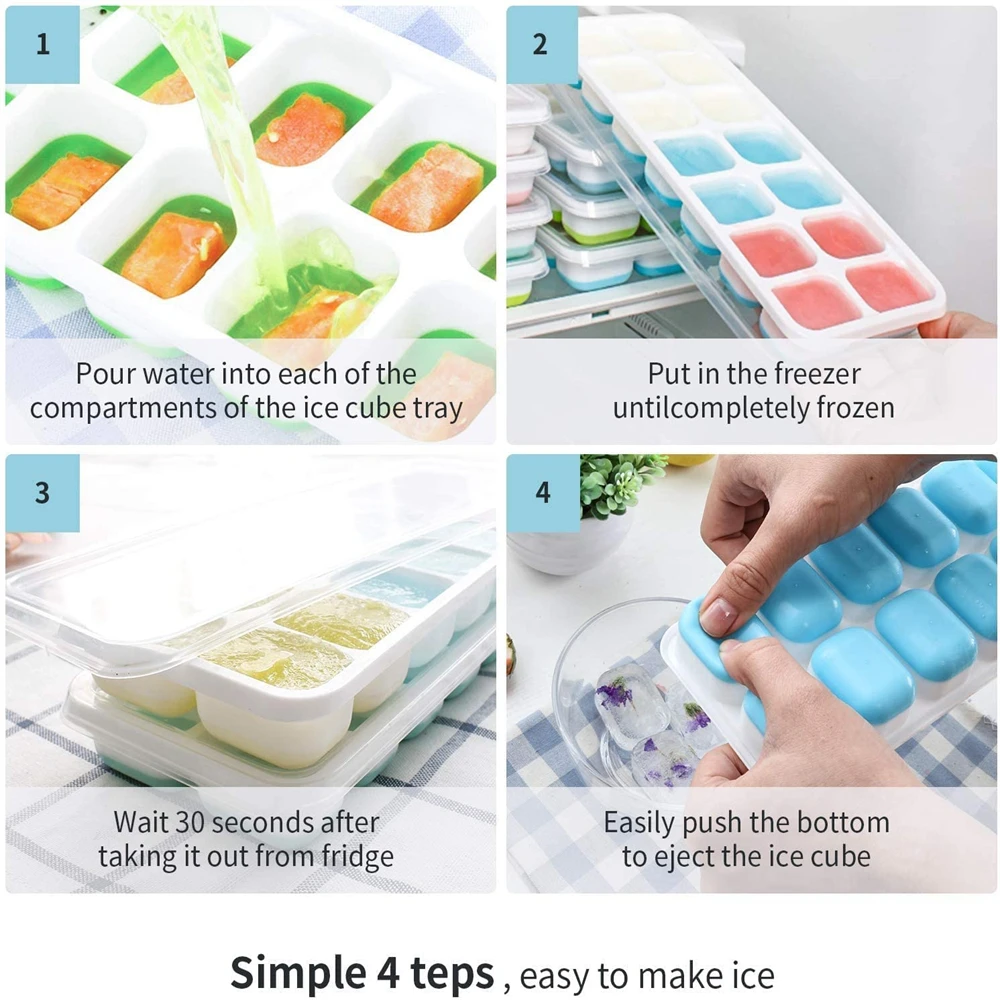 1

Pour water into each of the compartments of the ice cube tray

2

Put in the freezer untilcompletely frozen

3

Wait 30 seconds after taking it out from fridge

4

Easily push the bottom to eject the ice cube

Simple 4 teps , easy to make ice