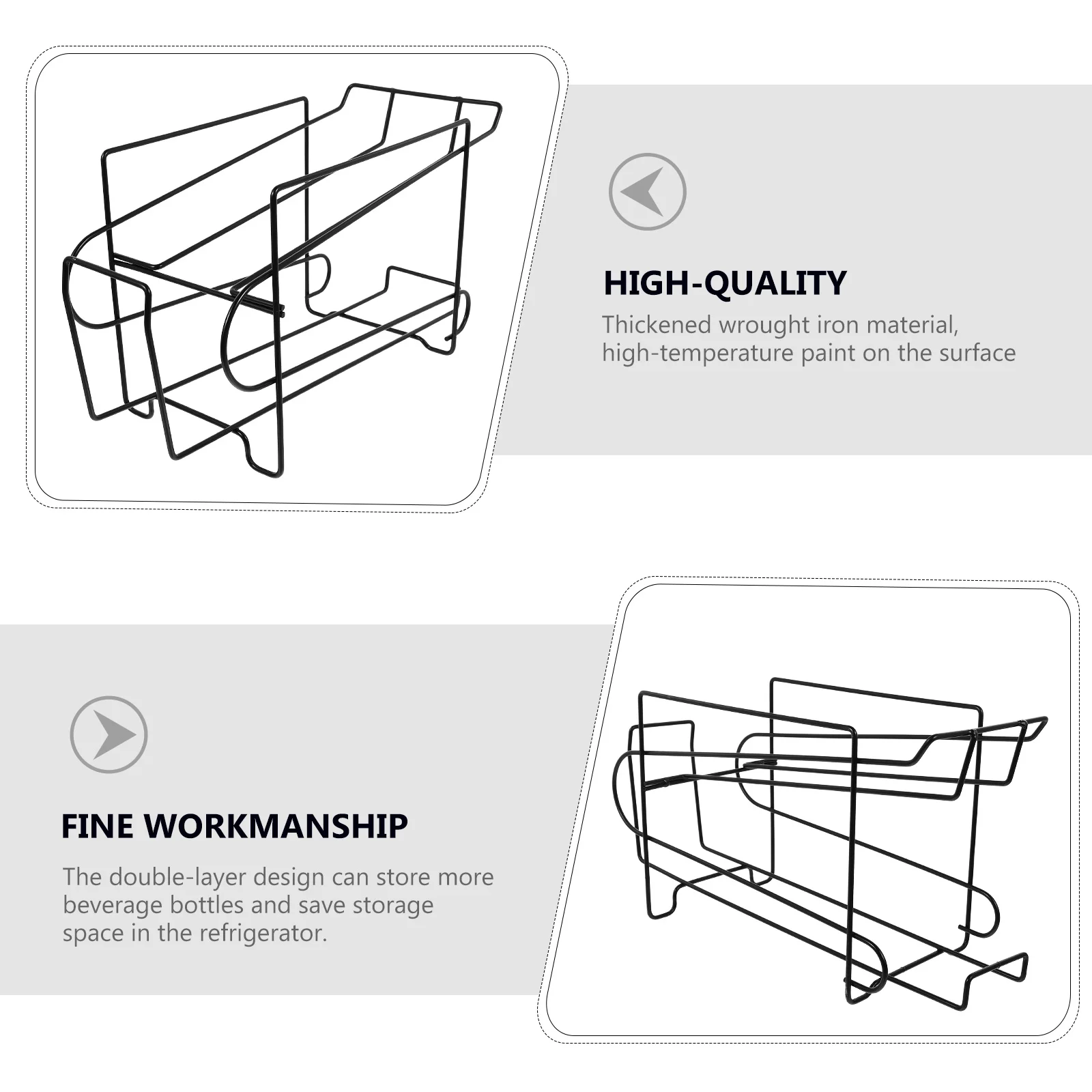 HIGH-QUALITY

Thickened wrought iron material, high-temperature paint on the surface

FINE WORKMANSHIP

The double-layer design can store more beverage bottles and save storage space in the refrigerator.