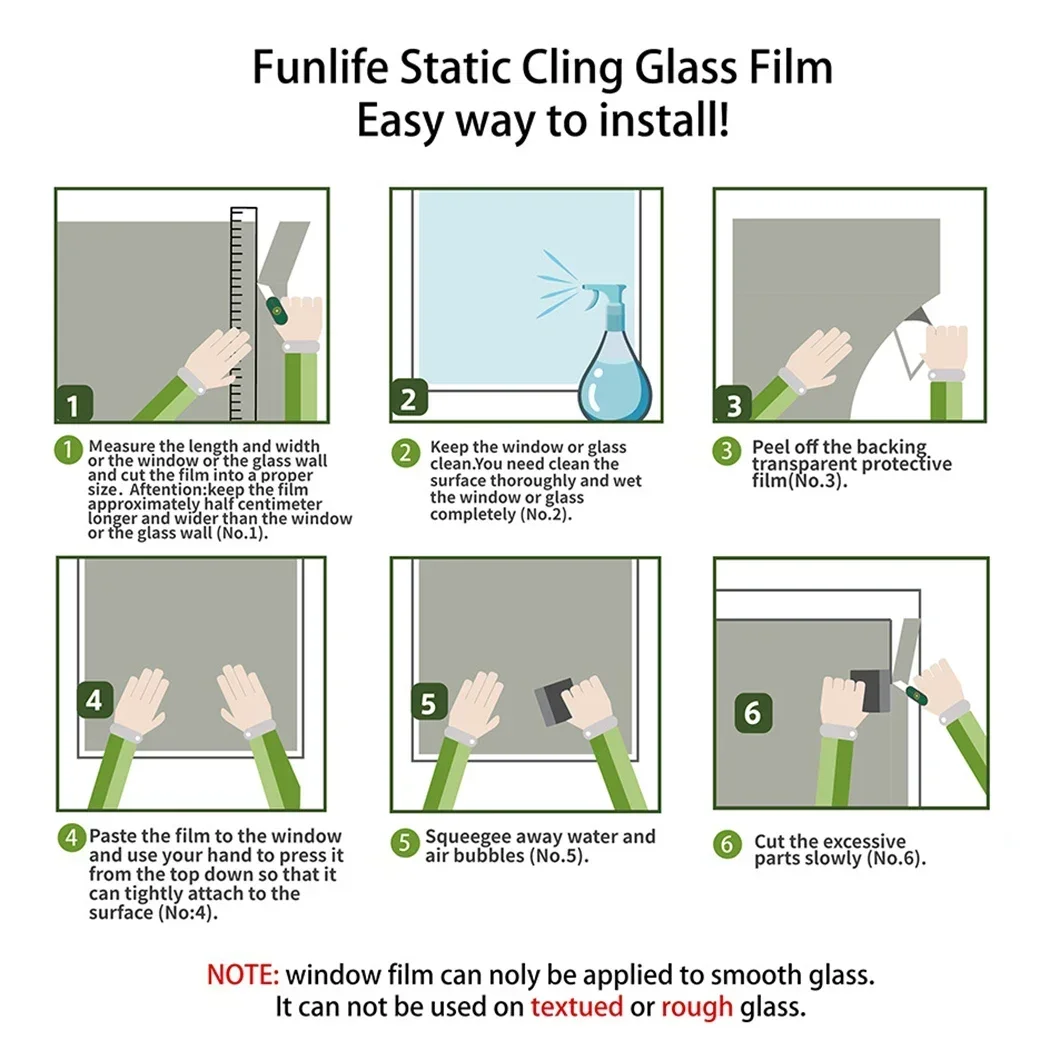 Funlife Static Cling Glass Film
Easy way to install!

1

1 Measure the length and width or the window or the glass wall and cut the film into a proper size. Aftention:keep the film approximately half centimeter longer and wider than the window or the glass wall (No.1).

2

2 Keep the window or glass clean.You need clean the surface thoroughly and wet the window or glass completely (No.2).

3

3 Peel off the backing transparent protective film(No.3).

4

4 Paste the film to the window and use your hand to press it from the top down so that it can tightly attach to the surface (No:4).

5

5 Squeegee away water and air bubbles (No.5).

6

6 Cut the excessive parts slowly (No.6).

NOTE: window film can noly be applied to smooth glass. It can not be used on textued or rough glass.