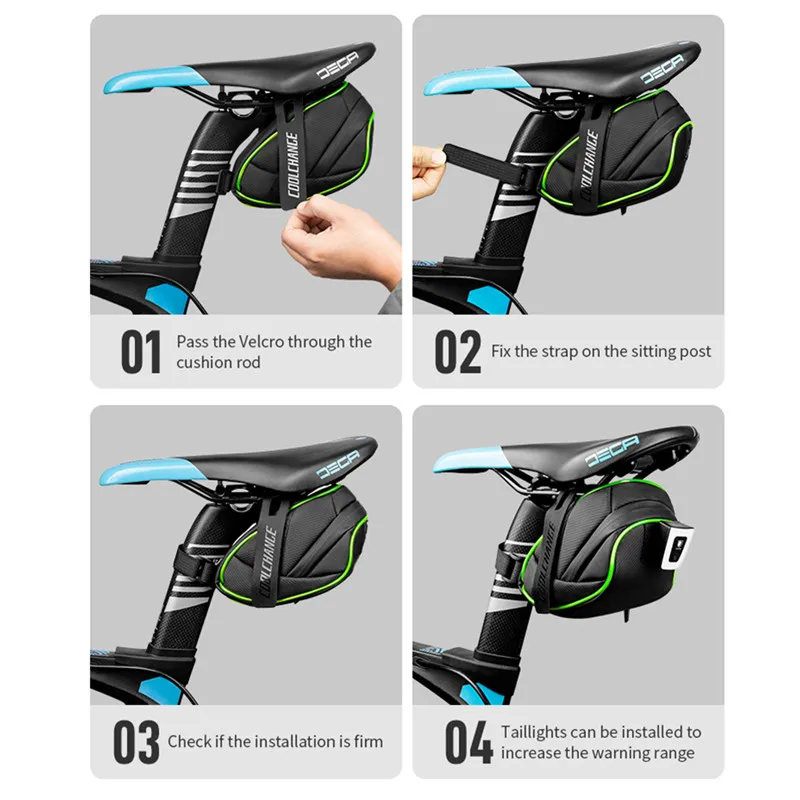 DECA

COOLCHANGE

01 Pass the Velcro through the cushion rod

DECA

COOLCHANGE

02 Fix the strap on the sitting post

DECA

COOLCHANGE

03 Check if the installation is firm

DECA

COOLCHANGE

04 Taillights can be installed to increase the warning range