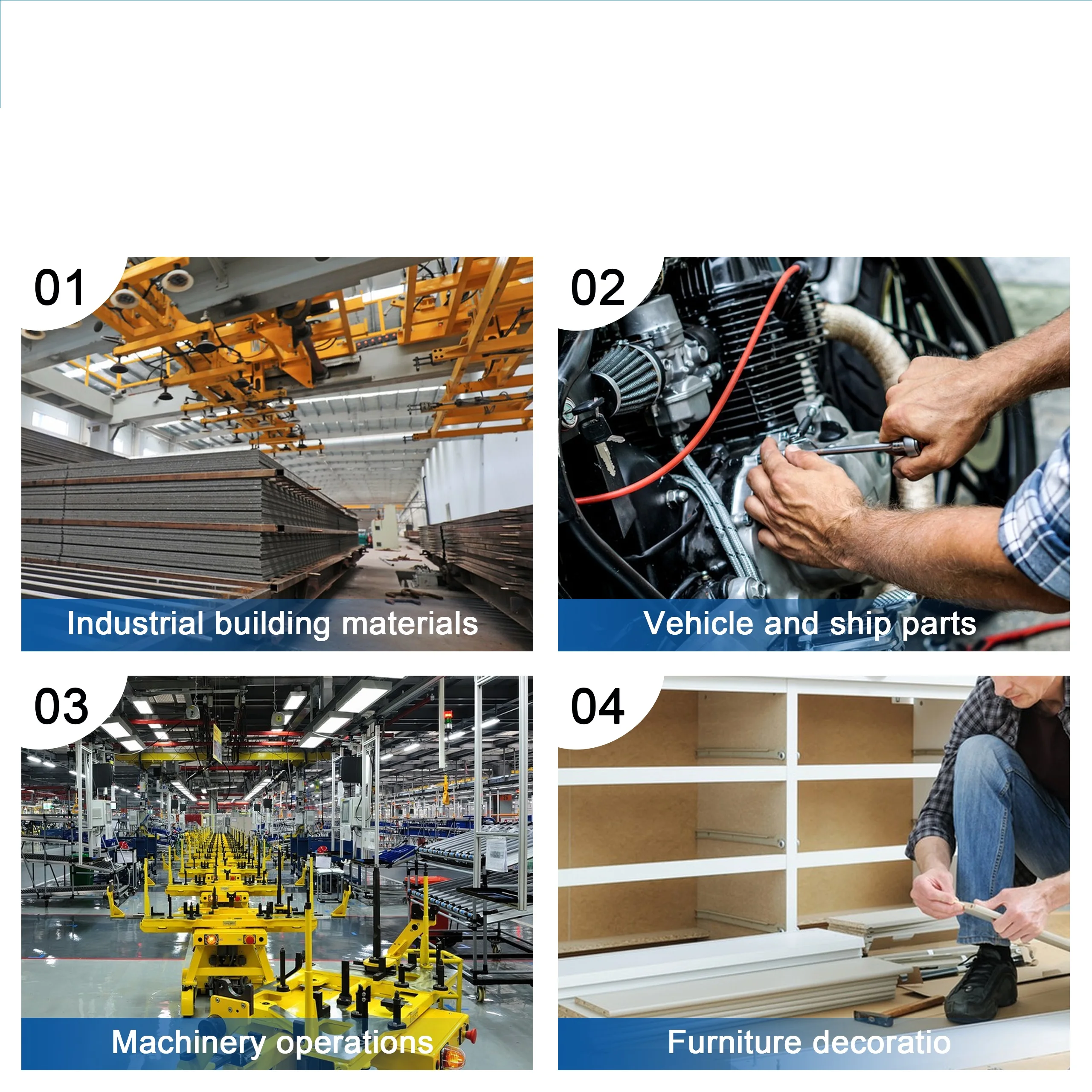 01

Industrial building materials

02

Vehicle and ship parts

03

Machinery operations

04

Furniture decoratio