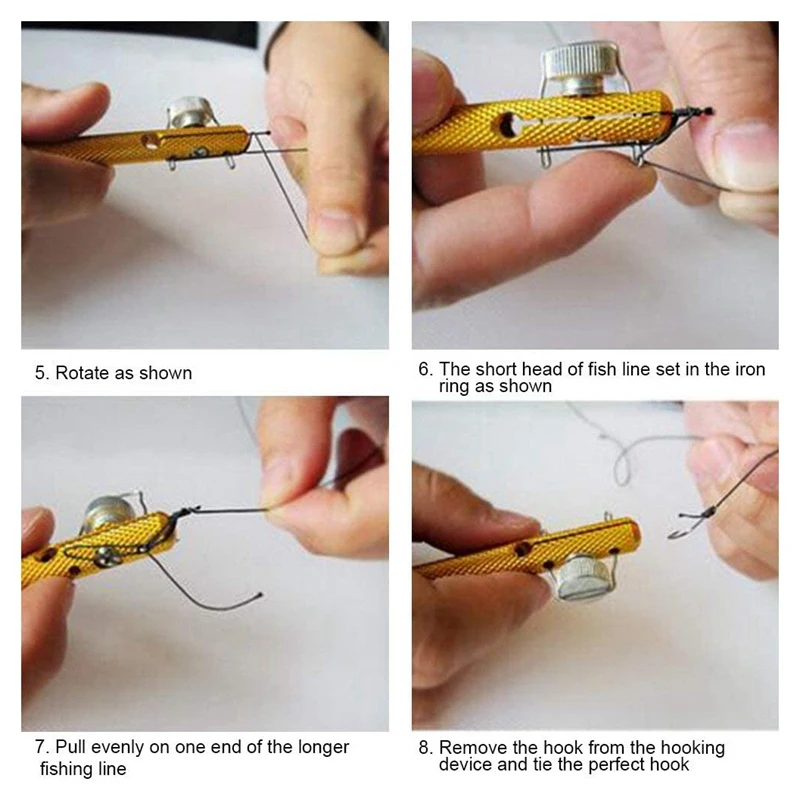 5. Rotate as shown

6. The short head of fish line set in the iron ring as shown

7. Pull evenly on one end of the longer fishing line

8. Remove the hook from the hooking device and tie the perfect hook