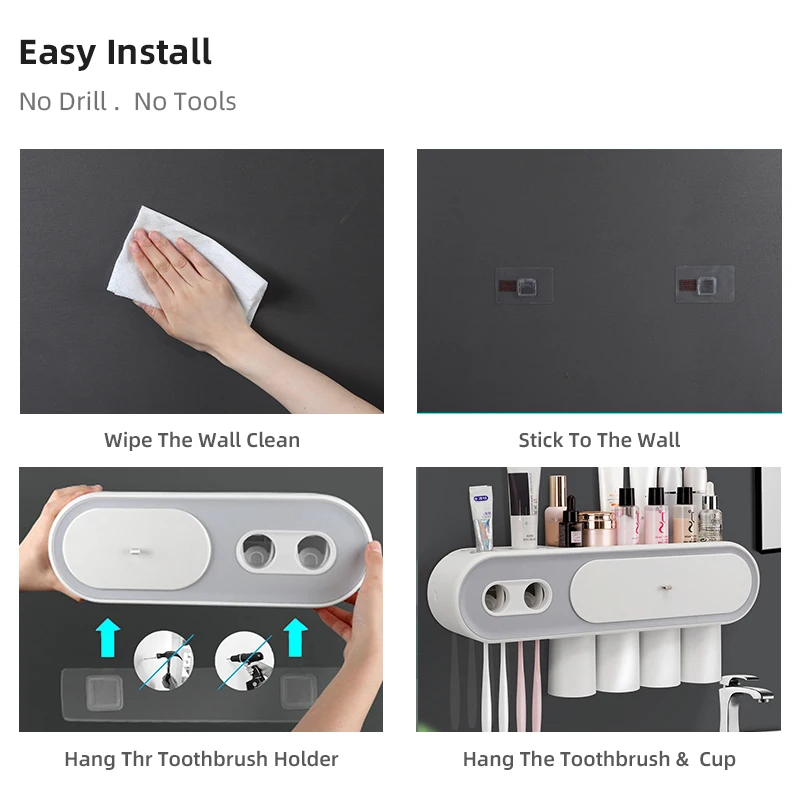 Easy Install

No Drill . No Tools

Wipe The Wall Clean

Stick To The Wall

Hang Thr Toothbrush Holder

Hang The Toothbrush & Cup