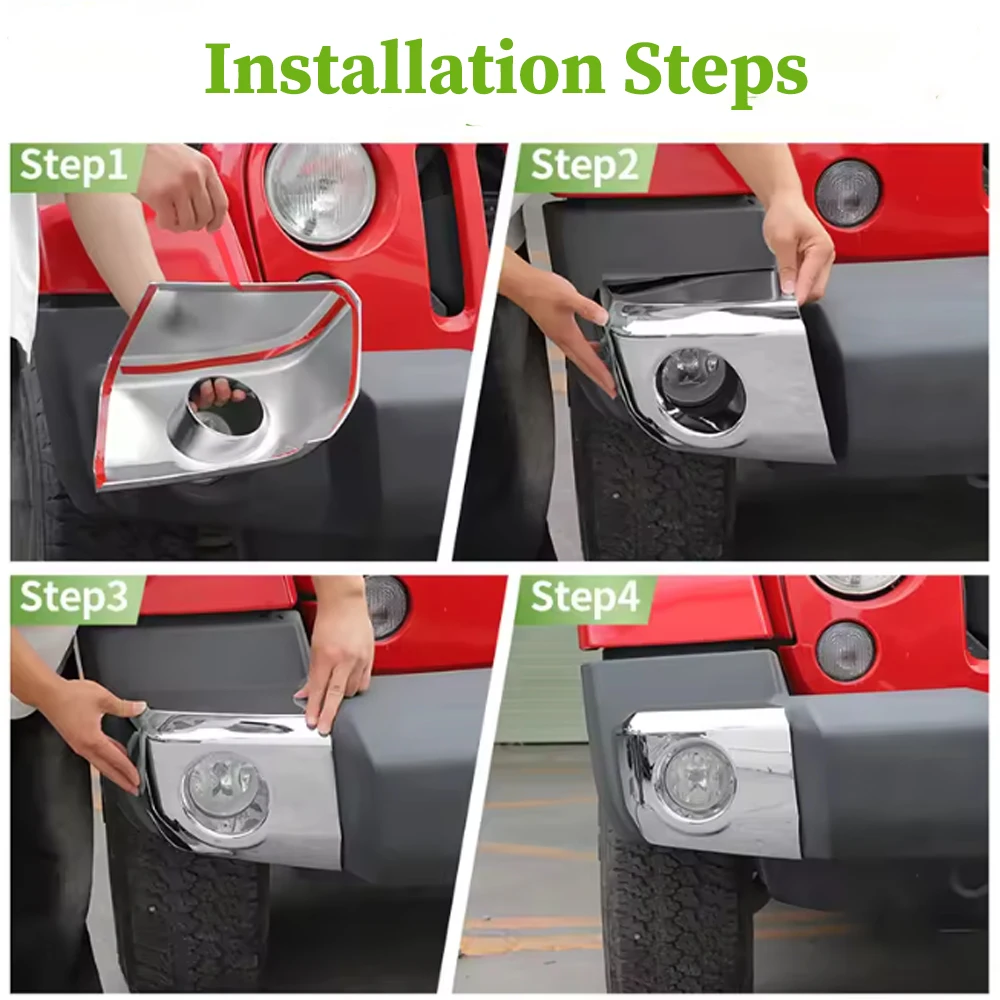 Installation Steps

Step1

Step2

Step3

Step4