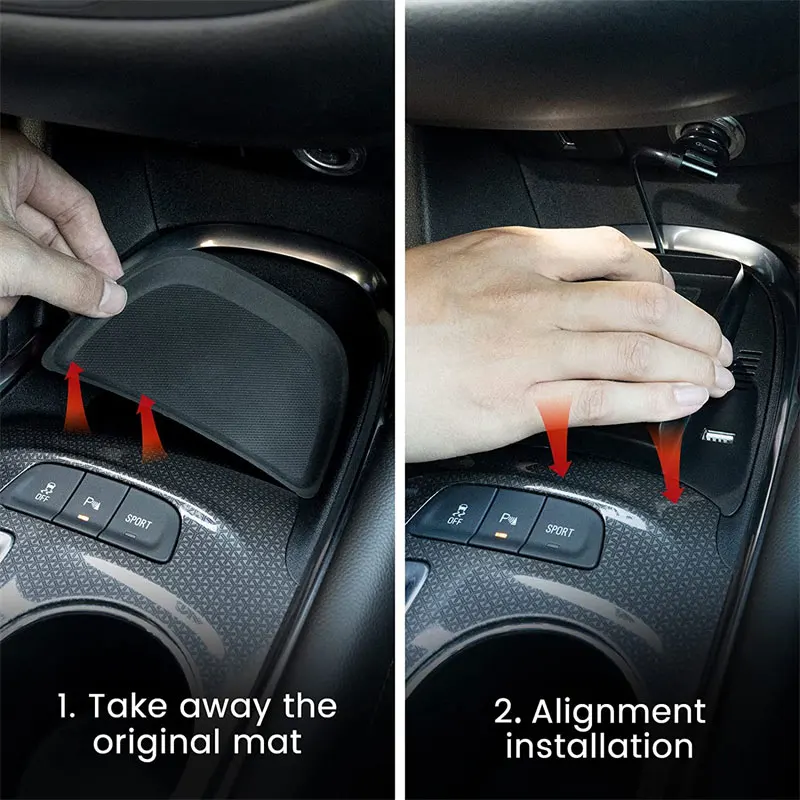 OFF P SPORT

1. Take away the original mat

OFF P SPORT

2. Alignment installation