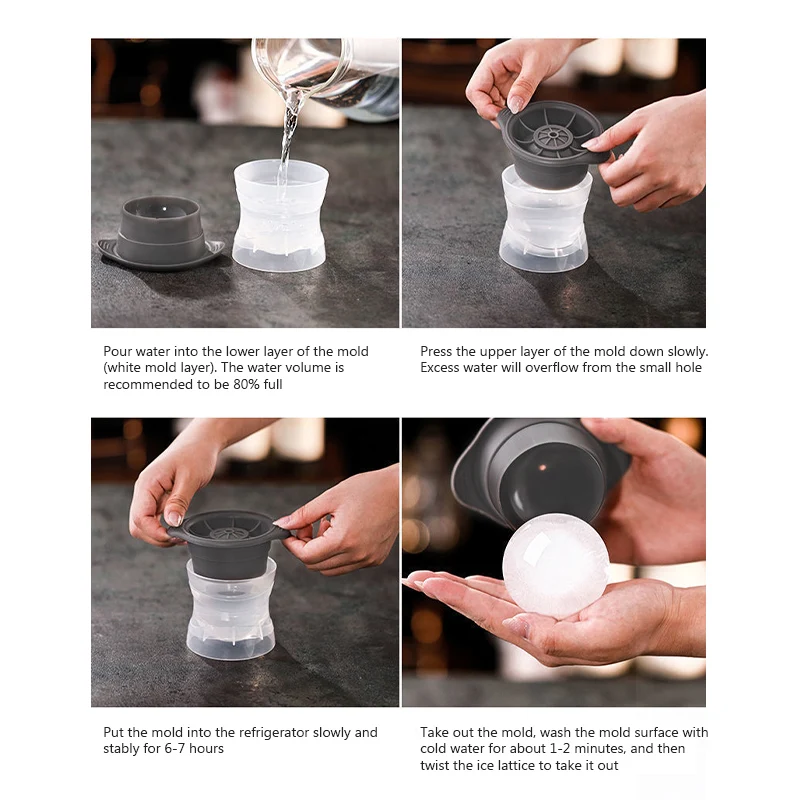 Pour water into the lower layer of the mold (white mold layer). The water volume is recommended to be 80% full

Press the upper layer of the mold down slowly. Excess water will overflow from the small hole

Put the mold into the refrigerator slowly and stably for 6-7 hours

Take out the mold, wash the mold surface with cold water for about 1-2 minutes, and then twist the ice lattice to take it out