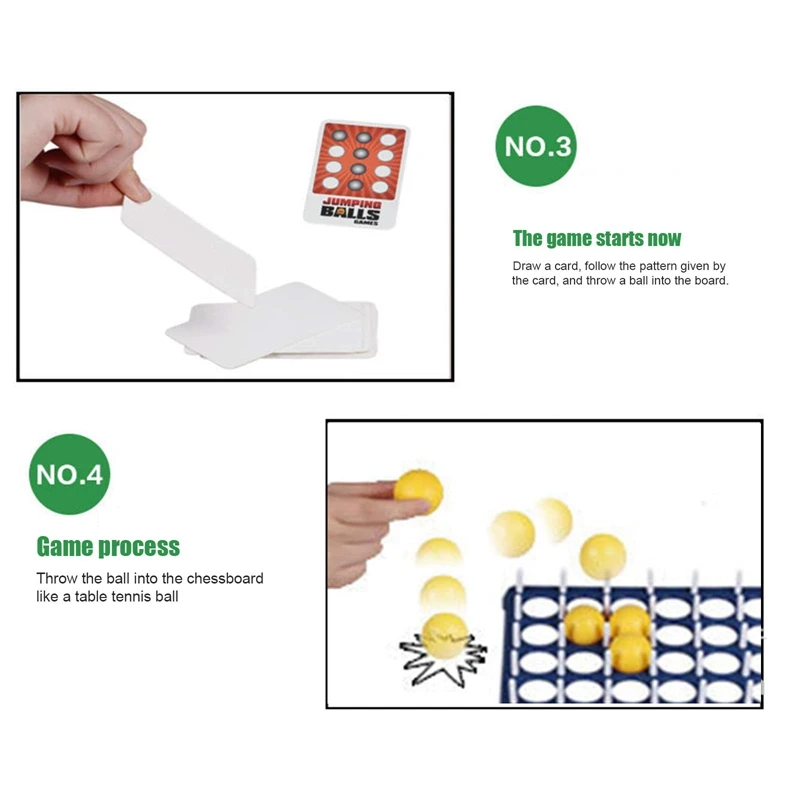 JUMPING BALLS GAMES

NO.3

The game starts now

Draw a card, follow the pattern given by the card, and throw a ball into the board.

NO.4

Game process

Throw the ball into the chessboard like a table tennis ball