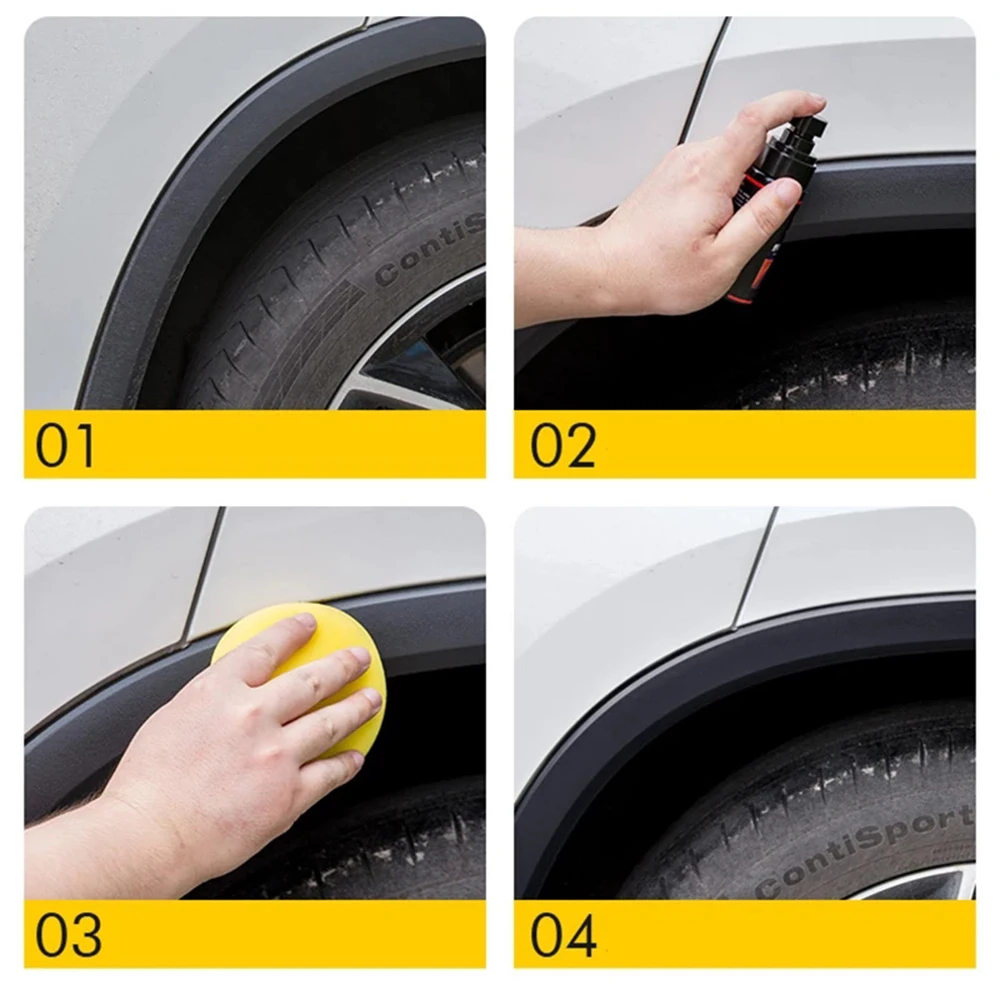 ContiS

01

02

03

ContiSport

04