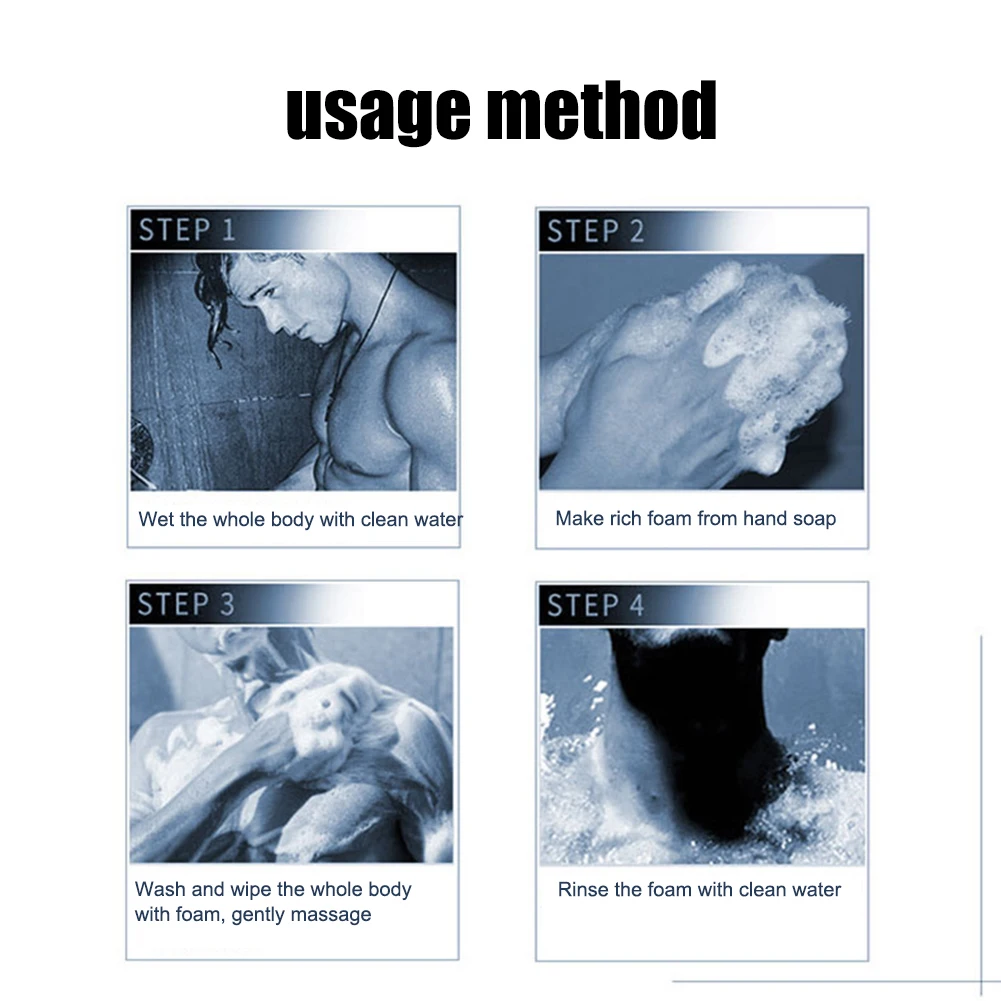 usage method

STEP 1

Wet the whole body with clean water

STEP 2

Make rich foam from hand soap

STEP 3

Wash and wipe the whole body with foam, gently massage

STEP 4

Rinse the foam with clean water