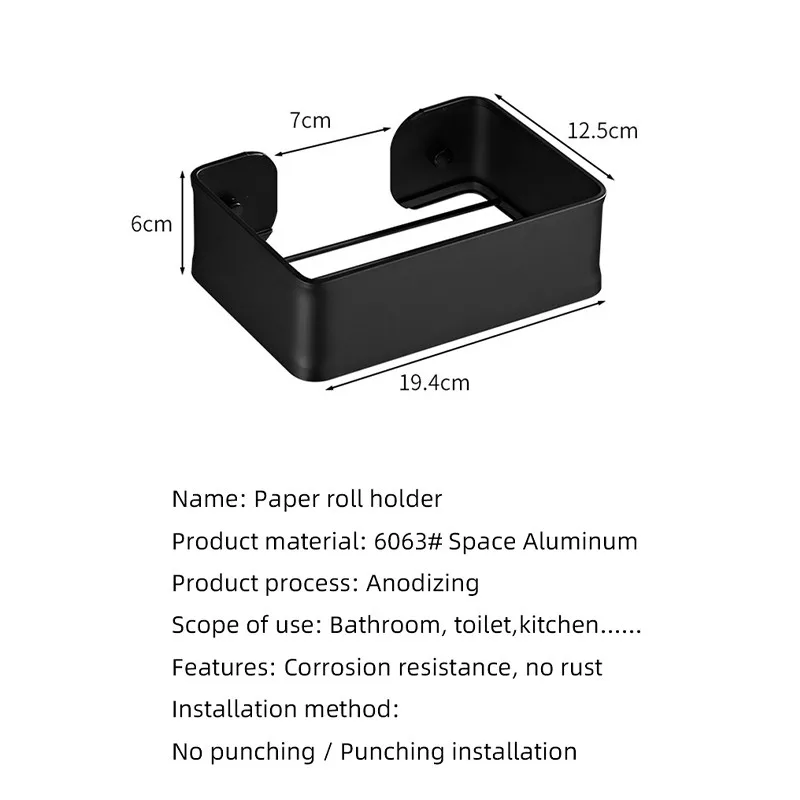 7cm

12.5cm

6cm

19.4cm

Name: Paper roll holder

Product material: 6063# Space Aluminum

Product process: Anodizing

Scope of use: Bathroom, toilet,kitchen......

Features: Corrosion resistance, no rust

Installation method:

No punching / Punching installation