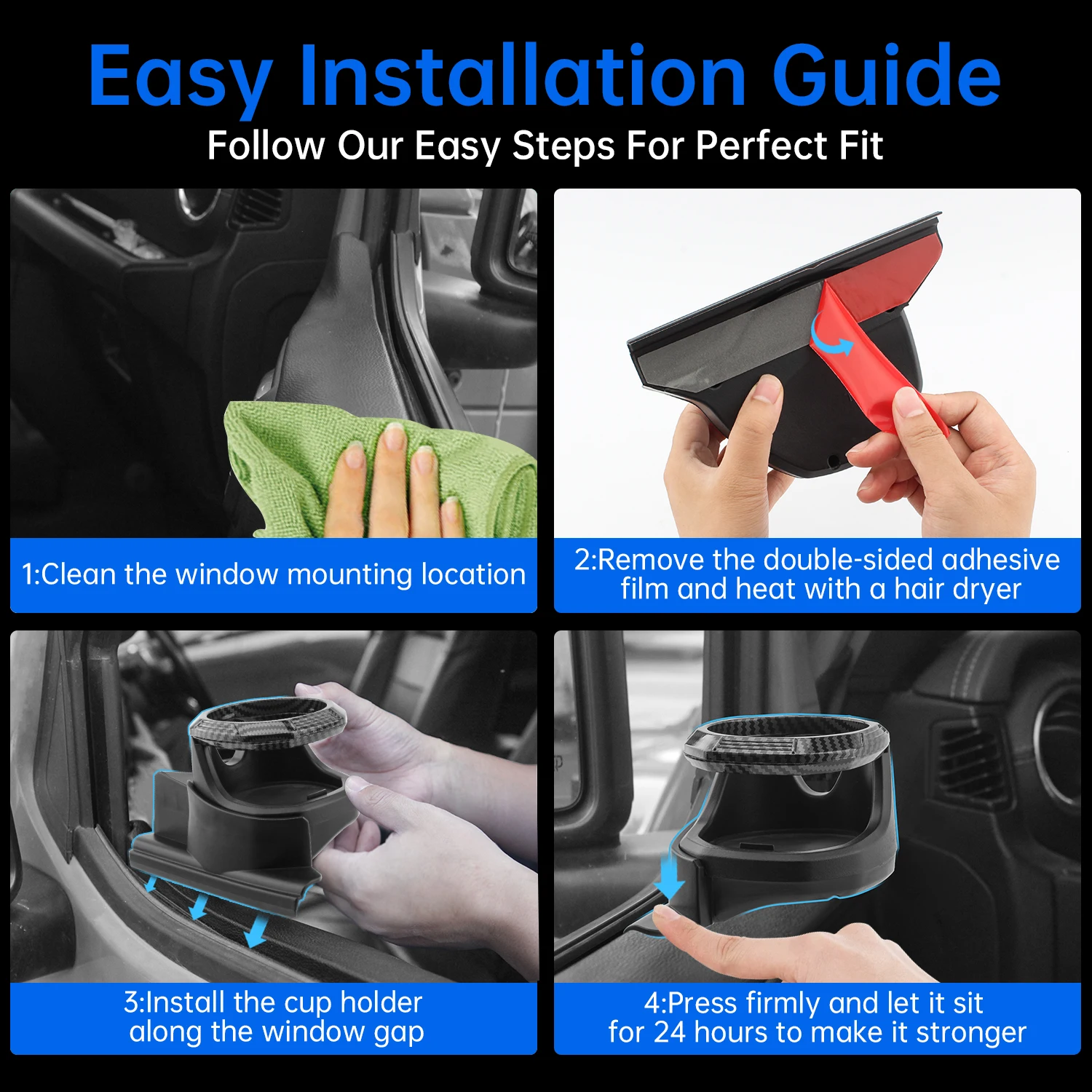 Easy Installation Guide
Follow Our Easy Steps For Perfect Fit

1:Clean the window mounting location

2:Remove the double-sided adhesive film and heat with a hair dryer

3:Install the cup holder along the window gap

4:Press firmly and let it sit for 24 hours to make it stronger