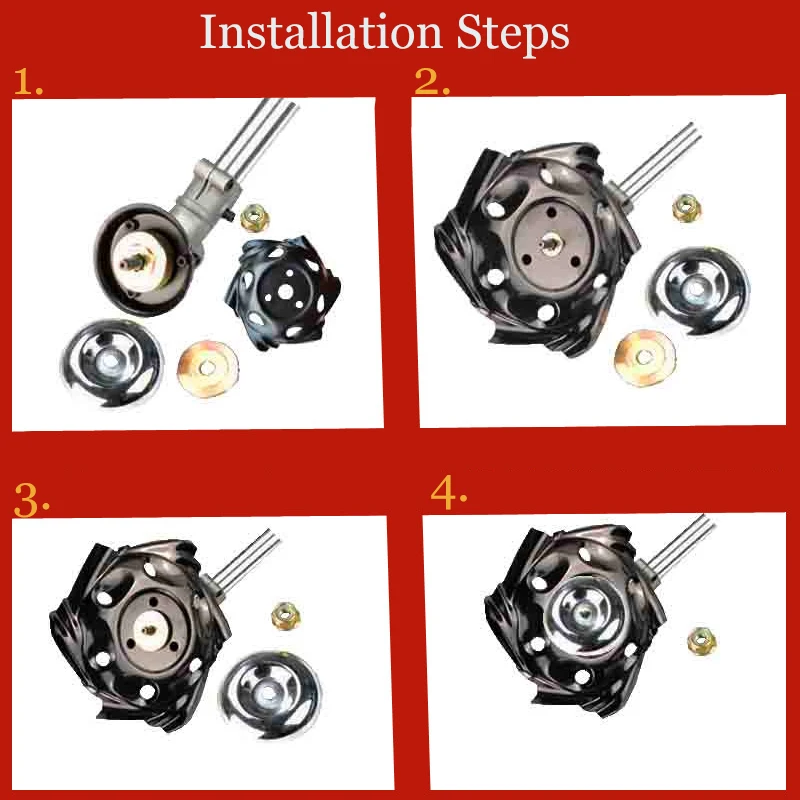 Installation Steps

1.

2.

3.

4.