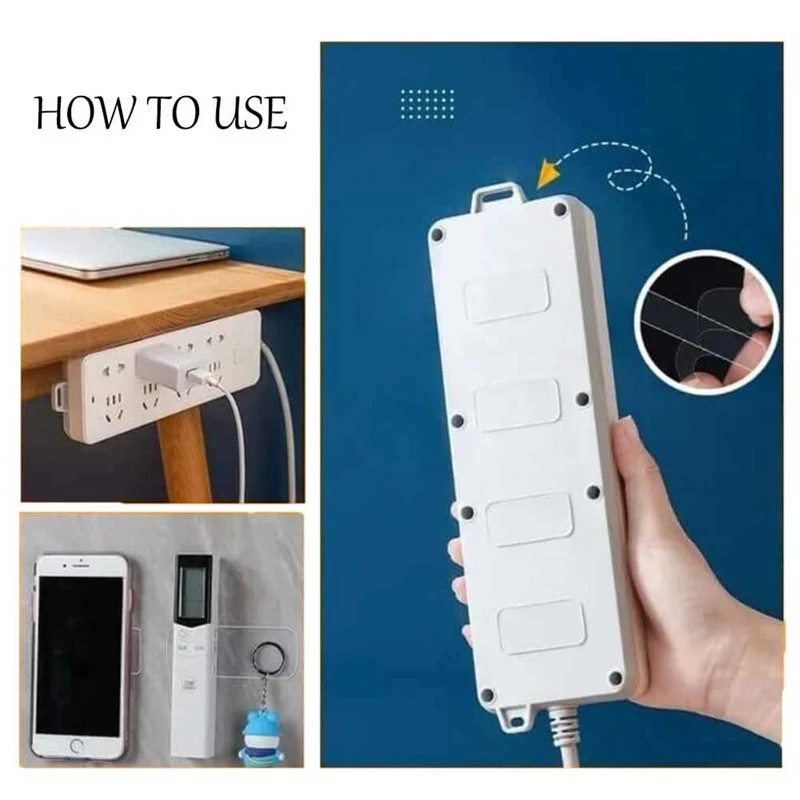 HOW TO USE