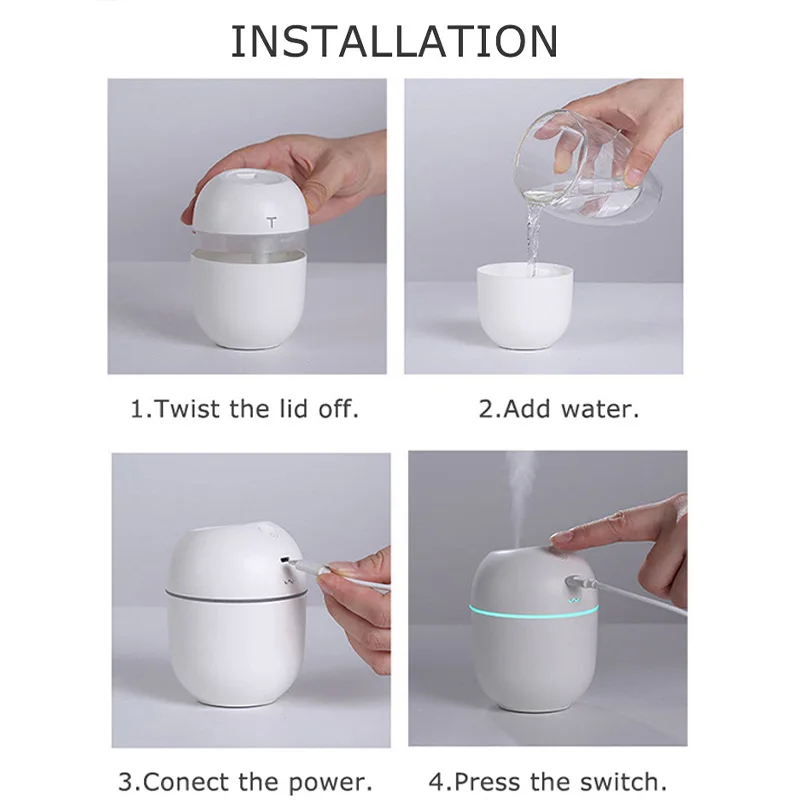 INSTALLATION

1.Twist the lid off.

2.Add water.

3.Conect the power.

4.Press the switch.