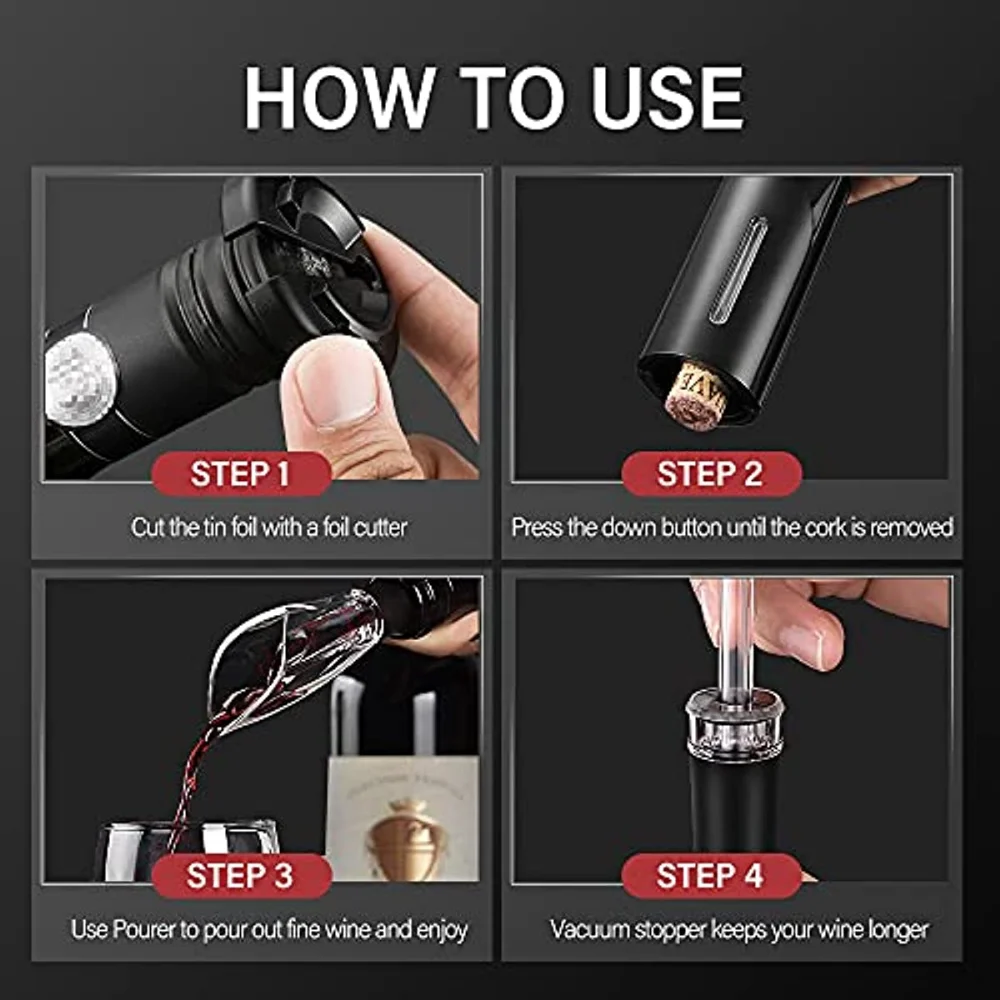 HOW TO USE

STEP 1

Cut the tin foil with a foil cutter

STEP 2

Press the down button until the cork is removed

STEP 3

Use Pourer to pour out fine wine and enjoy

STEP 4

Vacuum stopper keeps your wine longer