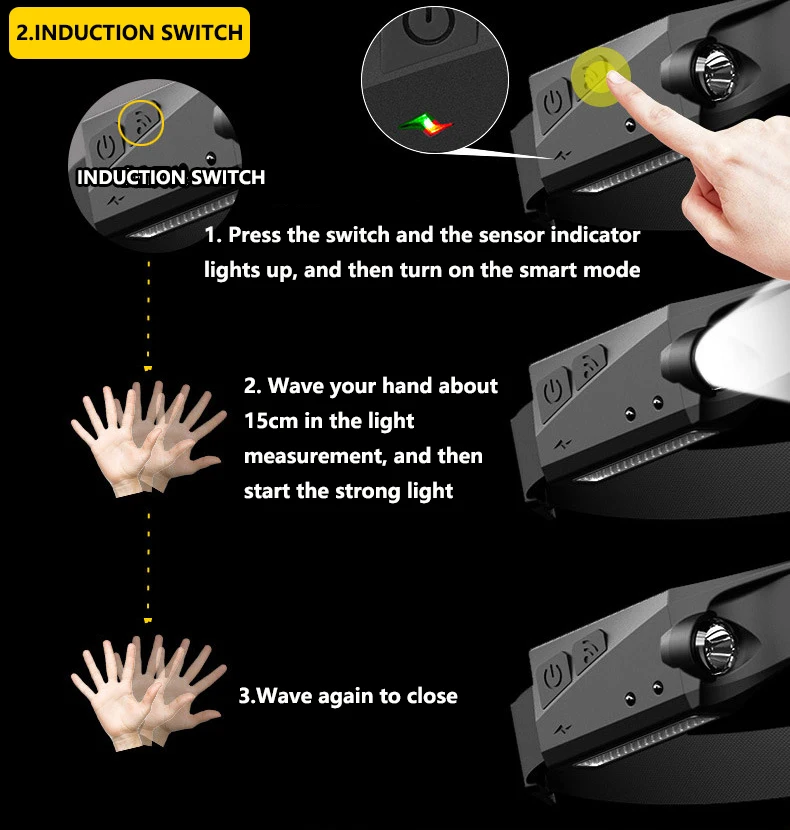 2.INDUCTION SWITCH

INDUCTION SWITCH

1. Press the switch and the sensor indicator lights up, and then turn on the smart mode

2. Wave your hand about 15cm in the light measurement, and then start the strong light

3.Wave again to close