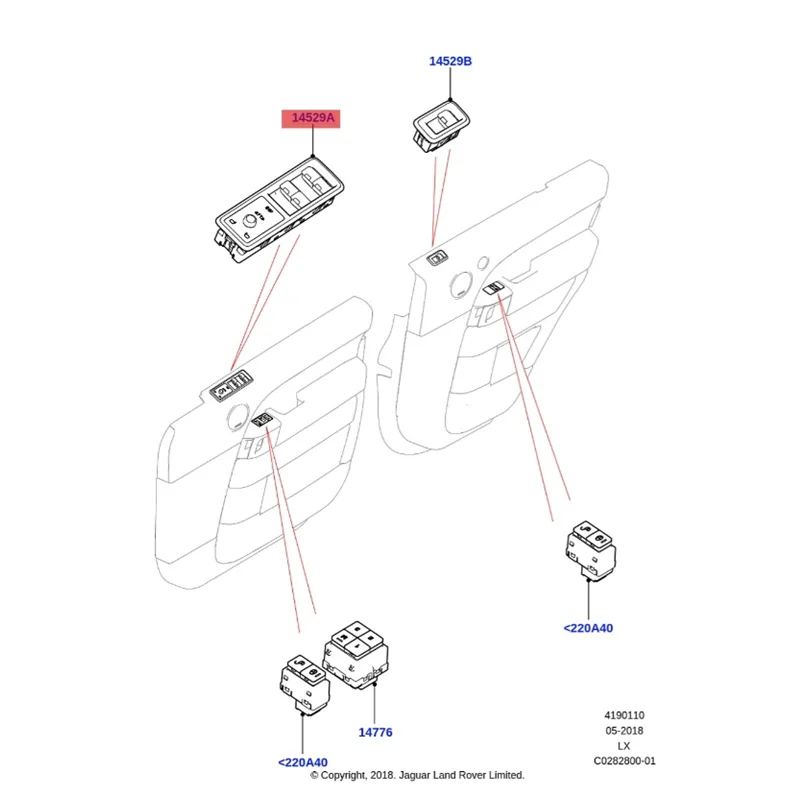 14529B

14529A

<220A40

14776

<220A40

4190110
05-2018
LX
C0282800-01

© Copyright, 2018. Jaguar Land Rover Limited.