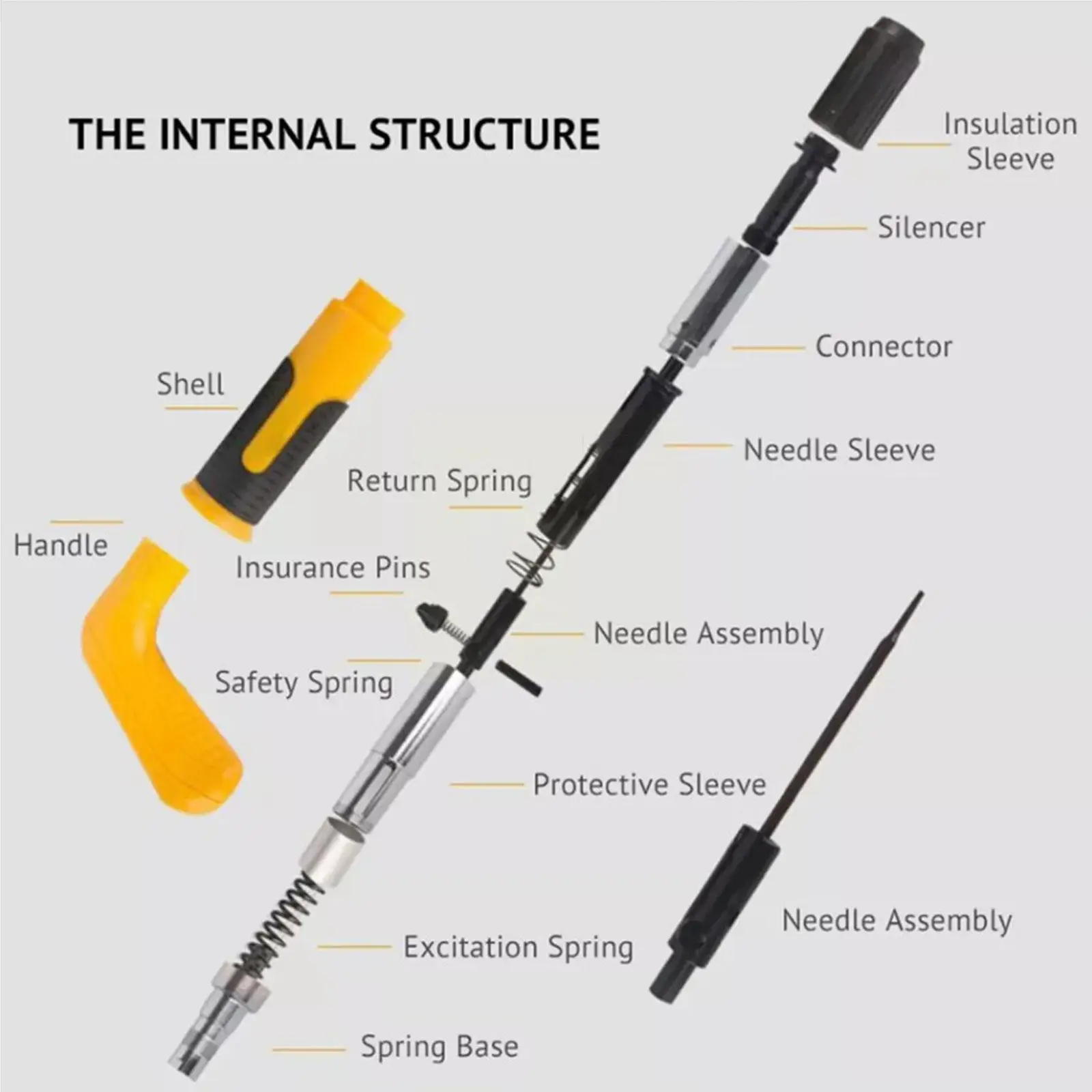 THE INTERNAL STRUCTURE

Insulation Sleeve

Silencer

Connector

Shell

Needle Sleeve

Return Spring

Handle

Insurance Pins

Needle Assembly

Safety Spring

Protective Sleeve

Needle Assembly

Excitation Spring

Spring Base