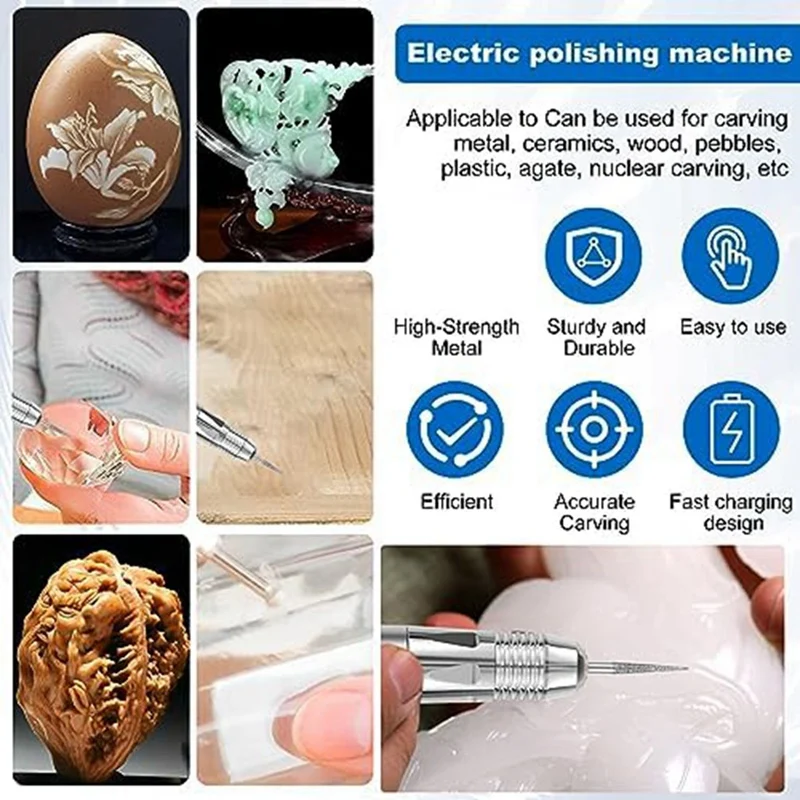 Electric polishing machine

Applicable to Can be used for carving metal, ceramics, wood, pebbles, plastic, agate, nuclear carving, etc

High-Strength Metal

Sturdy and Durable

Easy to use

Efficient

Accurate Carving

Fast charging design