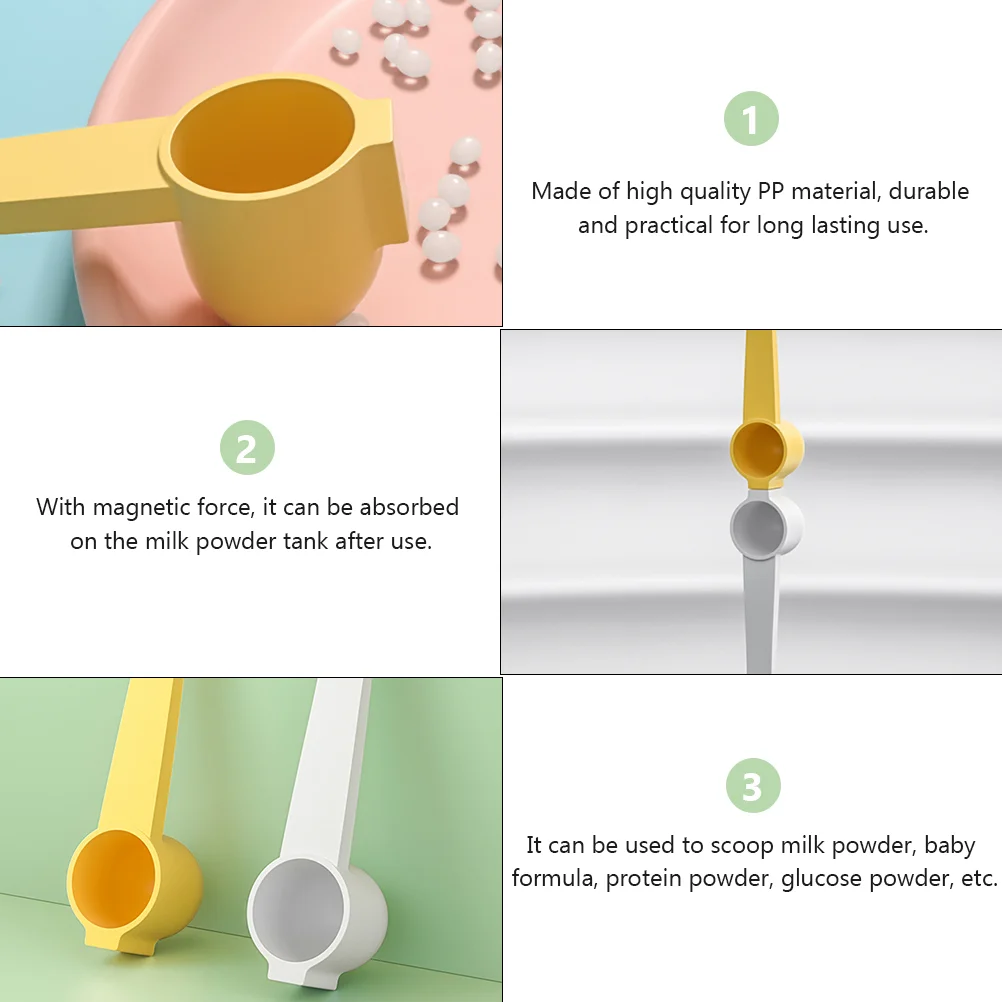 1

Made of high quality PP material, durable and practical for long lasting use.

2

With magnetic force, it can be absorbed on the milk powder tank after use.

3

It can be used to scoop milk powder, baby formula, protein powder, glucose powder, etc.