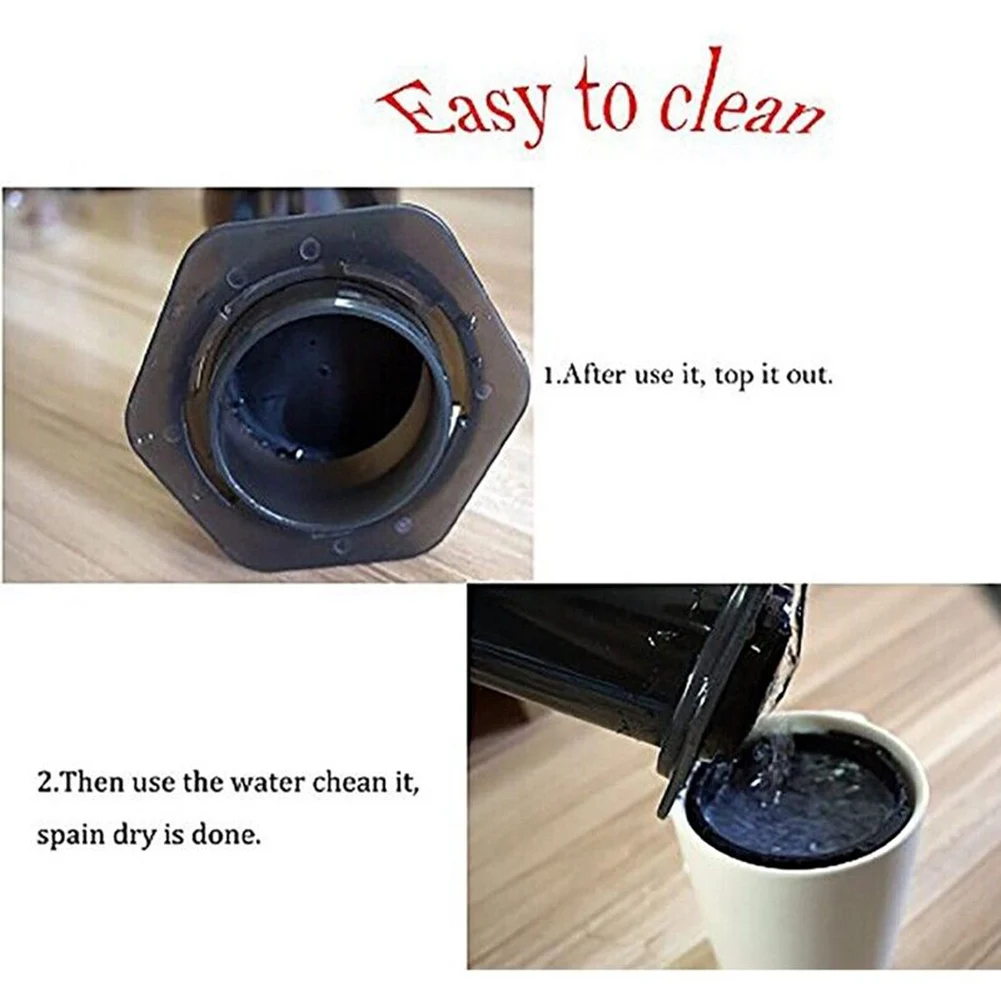 Easy to clean

1.After use it, top it out.

2.Then use the water chean it, spain dry is done.