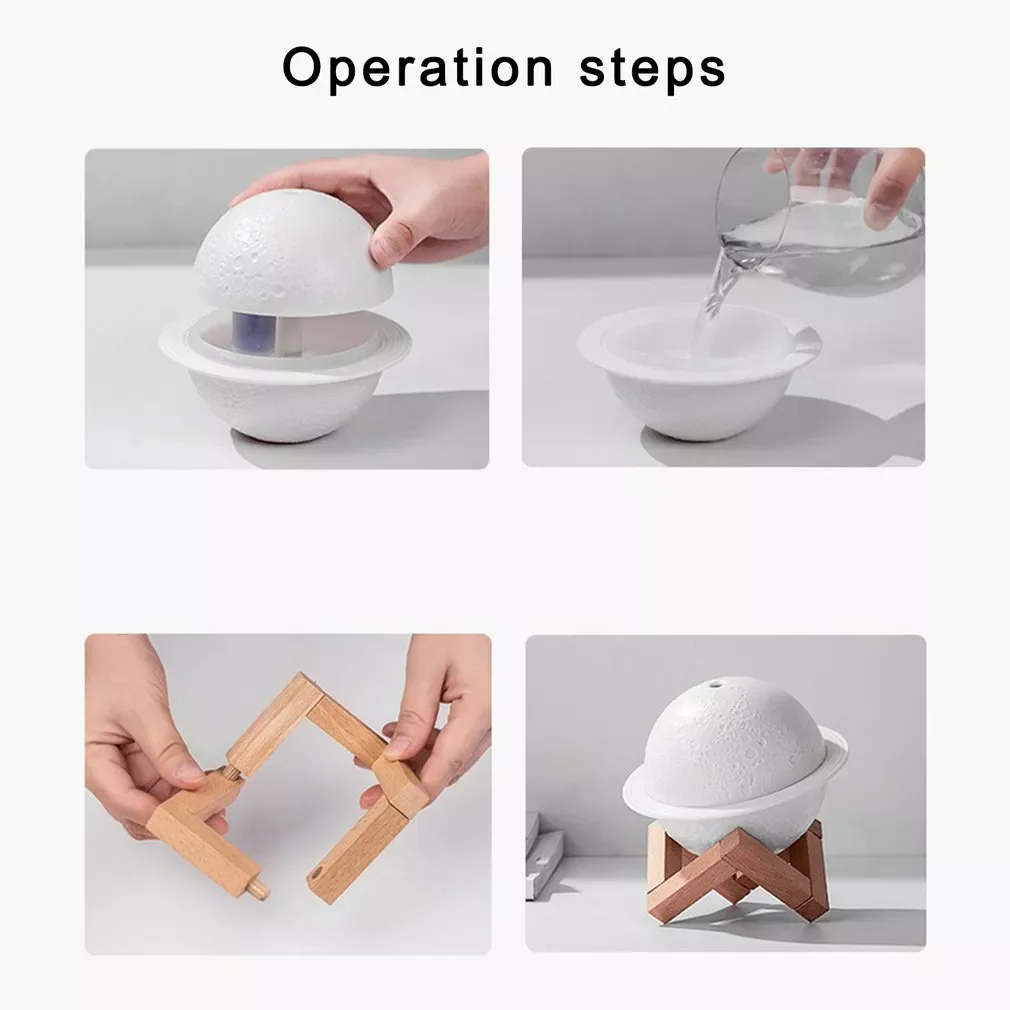 Operation steps