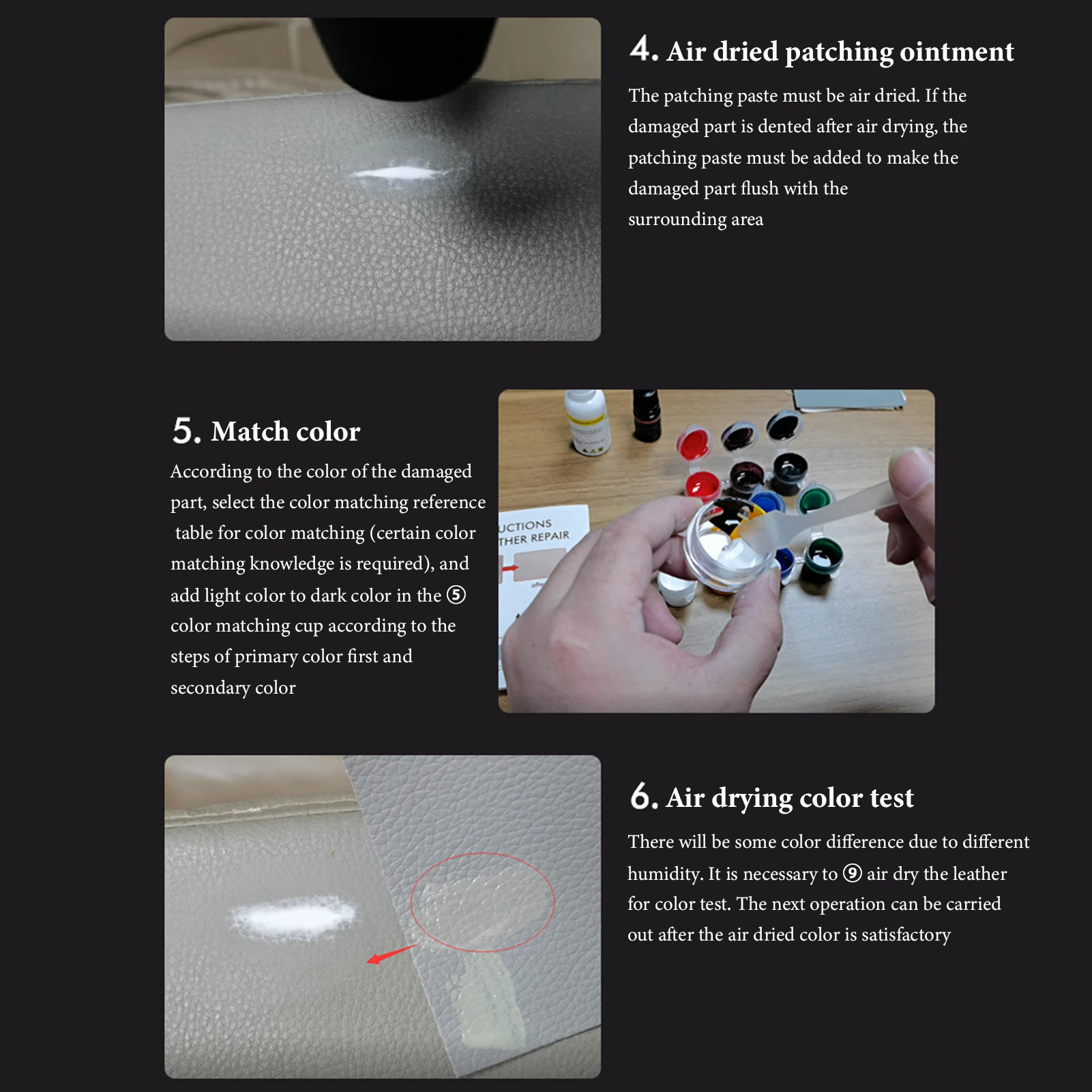 4. Air dried patching ointment

The patching paste must be air dried. If the damaged part is dented after air drying, the patching paste must be added to make the damaged part flush with the surrounding area

5. Match color

According to the color of the damaged part, select the color matching reference table for color matching (certain color matching knowledge is required), and add light color to dark color in the ⑤ color matching cup according to the steps of primary color first and secondary color

UCTIONS
THER REPAIR

6. Air drying color test

There will be some color difference due to different humidity. It is necessary to ⑨ air dry the leather for color test. The next operation can be carried out after the air dried color is satisfactory