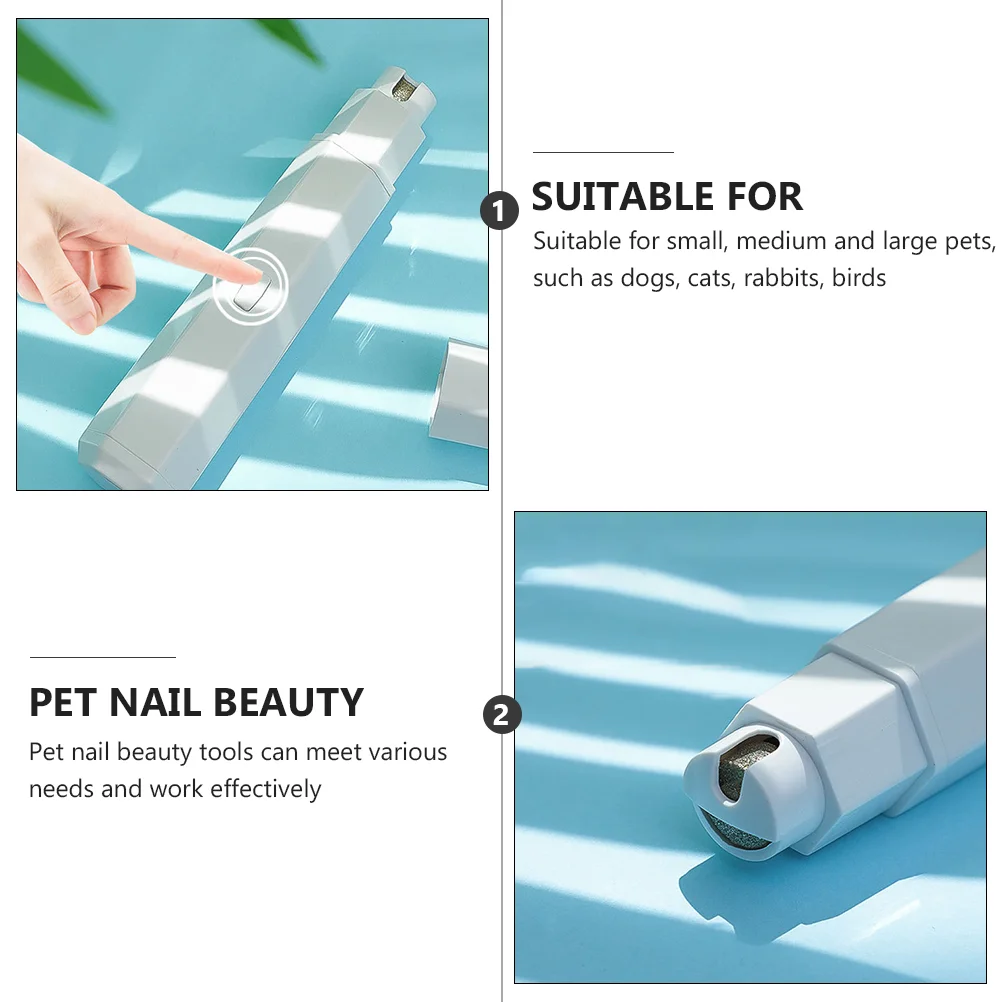 1

SUITABLE FOR

Suitable for small, medium and large pets, such as dogs, cats, rabbits, birds

PET NAIL BEAUTY

Pet nail beauty tools can meet various needs and work effectively

2