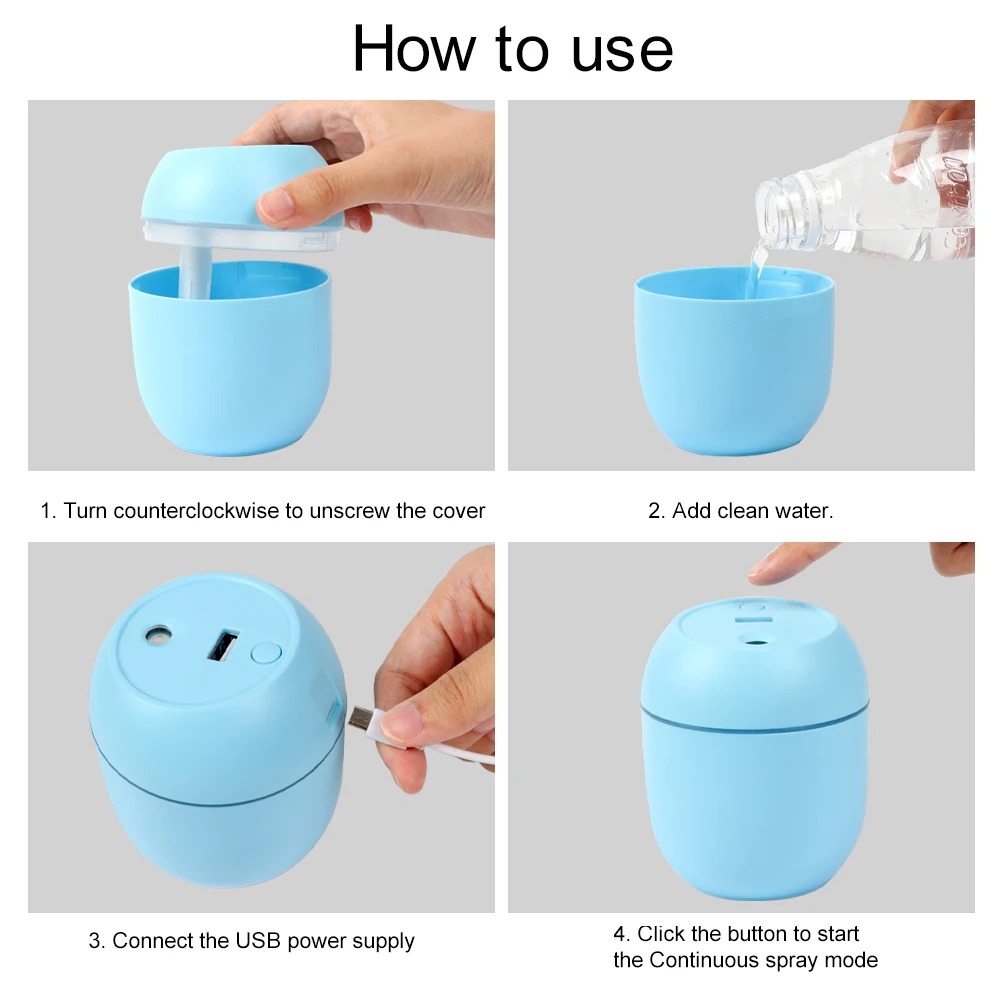 How to use

1. Turn counterclockwise to unscrew the cover

2. Add clean water.

3. Connect the USB power supply

4. Click the button to start the Continuous spray mode