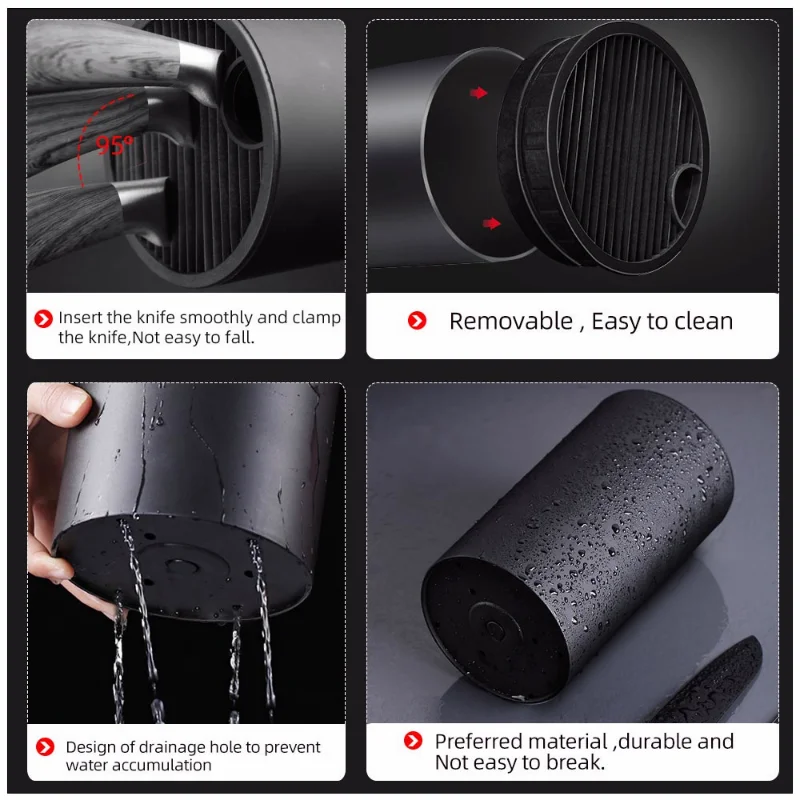 95°

Insert the knife smoothly and clamp the knife,Not easy to fall.

Removable , Easy to clean

Design of drainage hole to prevent water accumulation

Preferred material ,durable and Not easy to break.