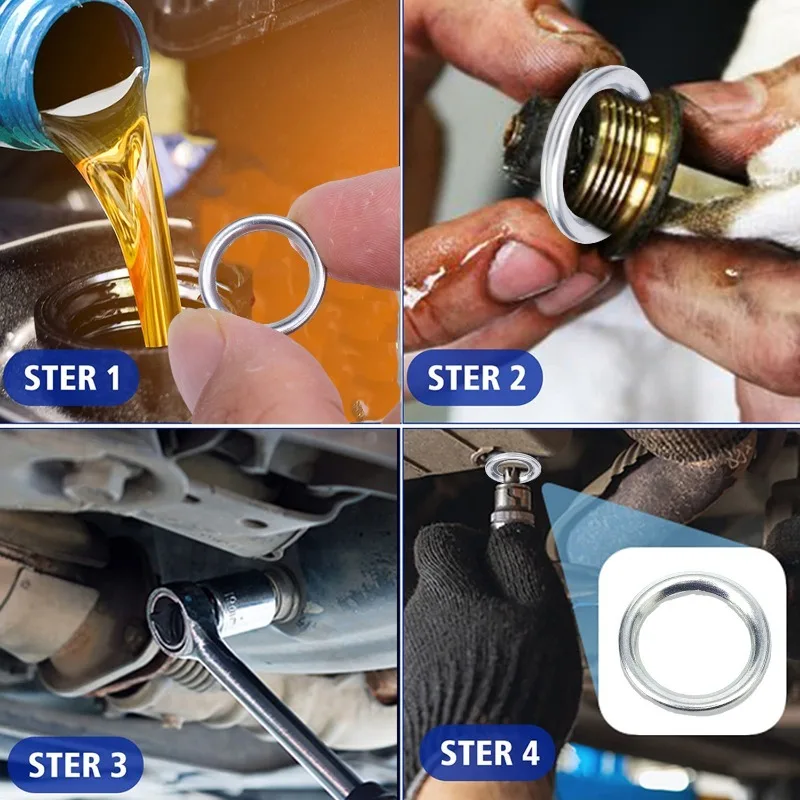 STER 1

STER 2

STER 3

STER 4