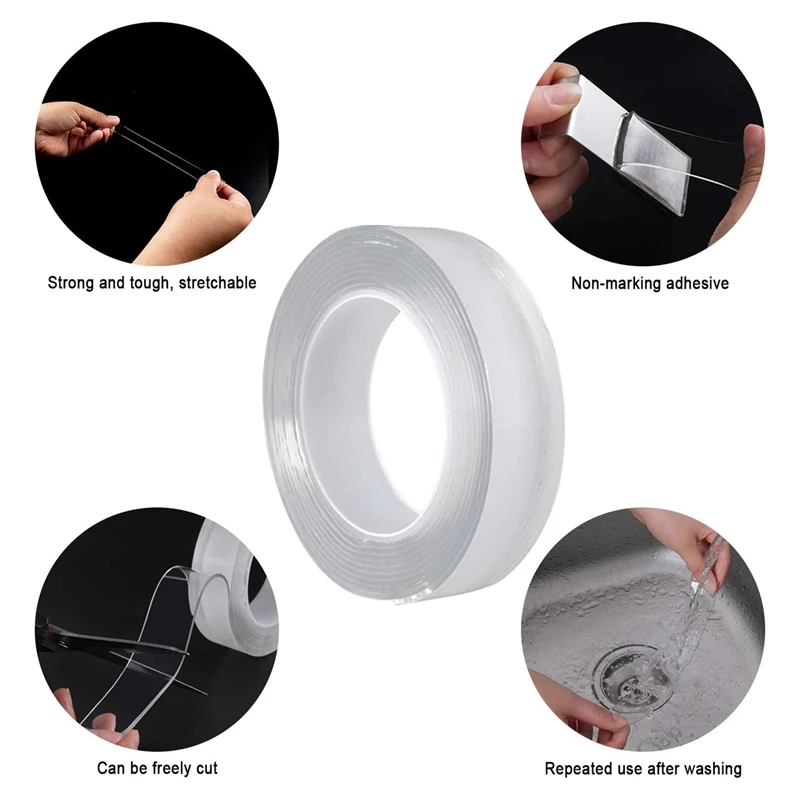 Strong and tough, stretchable

Non-marking adhesive

Can be freely cut

Repeated use after washing