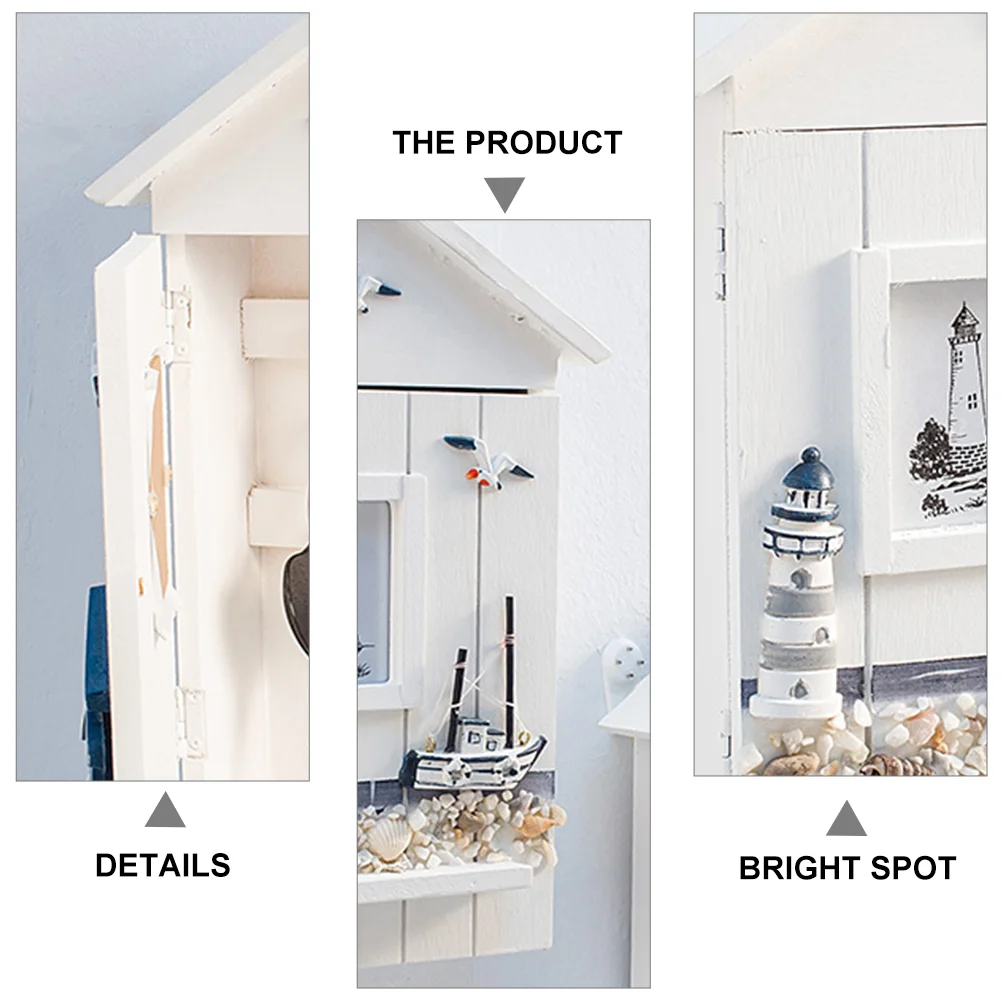 THE PRODUCT

DETAILS

BRIGHT SPOT